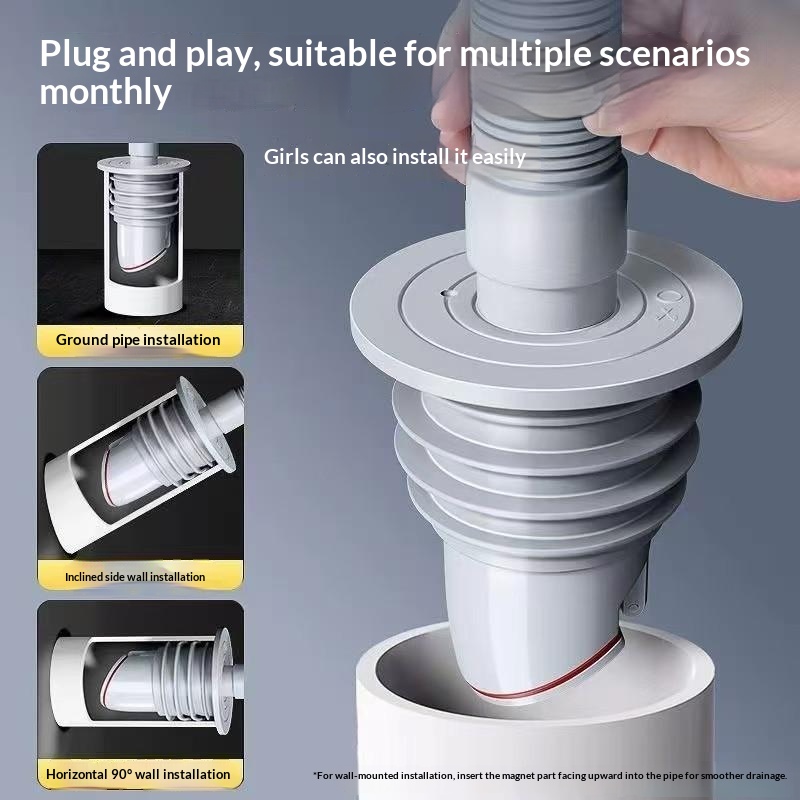 Plug and play, suitable for multiple scenarios monthly

Girls can also install it easily

Ground pipe installation

Inclined side wall installation

Horizontal 90° wall installation

*For wall-mounted installation, insert the magnet part facing upward into the pipe for smoother drainage.