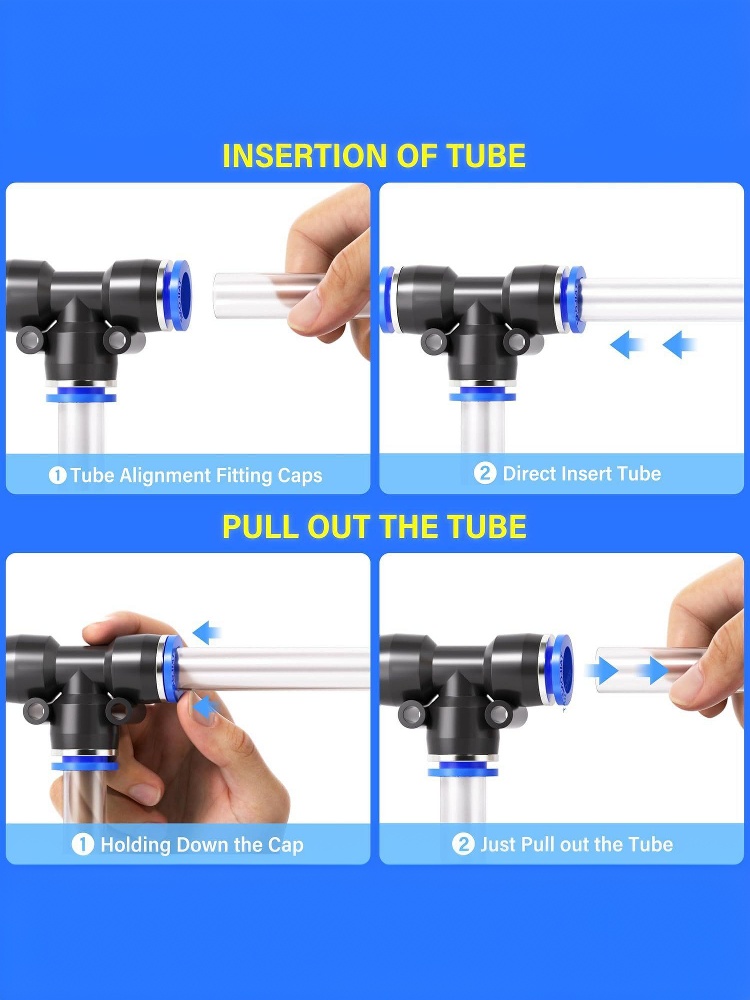 INSERTION OF TUBE

1 Tube Alignment Fitting Caps

2 Direct Insert Tube

PULL OUT THE TUBE

1 Holding Down the Cap

2 Just Pull out the Tube