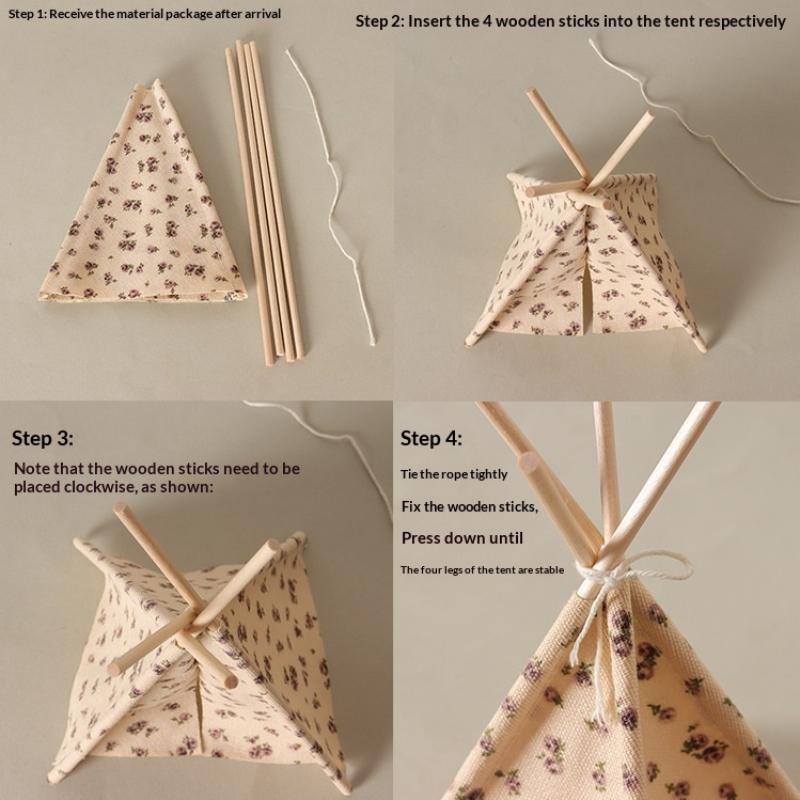 Step 1: Receive the material package after arrival

Step 2: Insert the 4 wooden sticks into the tent respectively

Step 3:

Note that the wooden sticks need to be placed clockwise, as shown:

Step 4:

Tie the rope tightly

Fix the wooden sticks,

Press down until

The four legs of the tent are stable