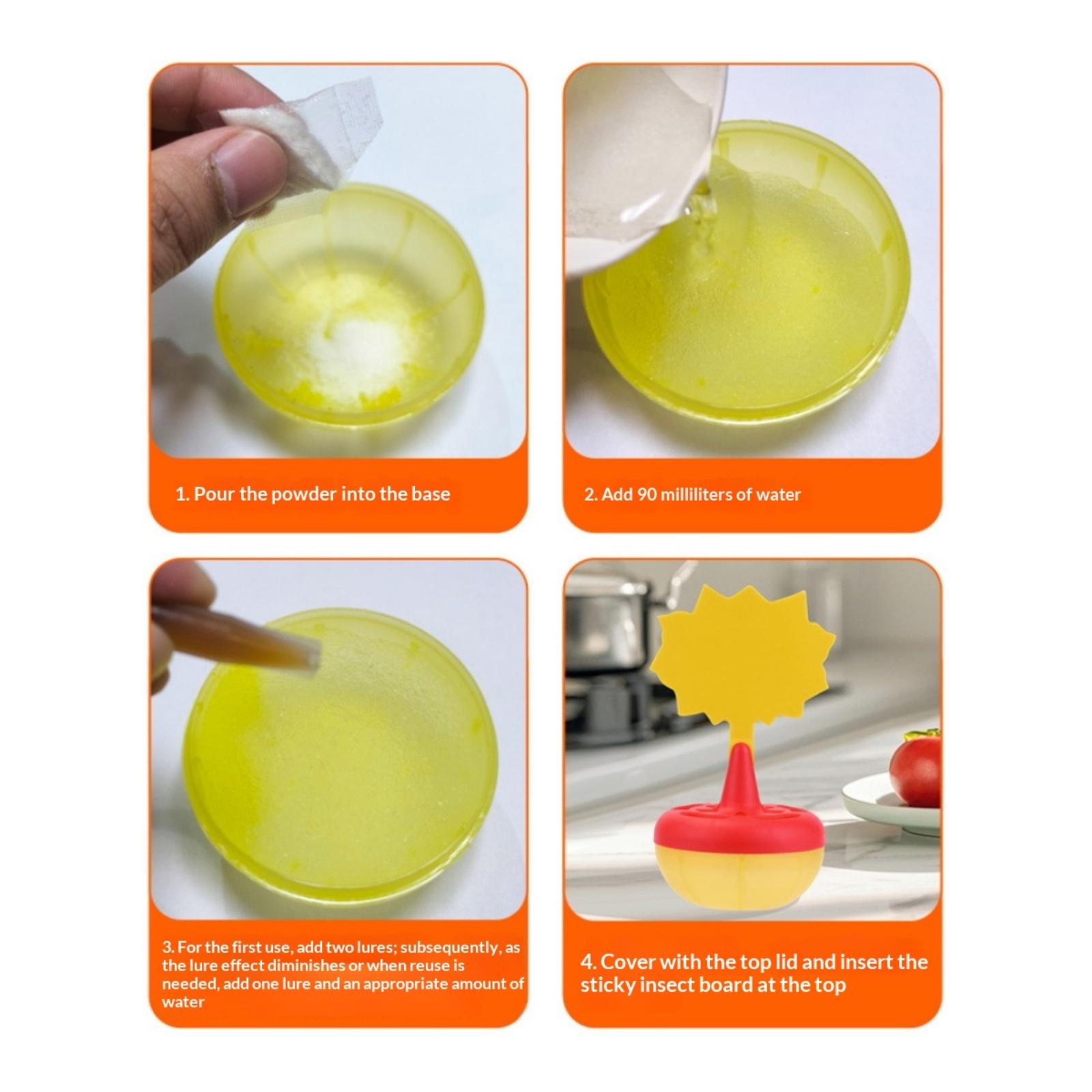 1. Pour the powder into the base

2. Add 90 milliliters of water

3. For the first use, add two lures; subsequently, as the lure effect diminishes or when reuse is needed, add one lure and an appropriate amount of water

4. Cover with the top lid and insert the sticky insect board at the top