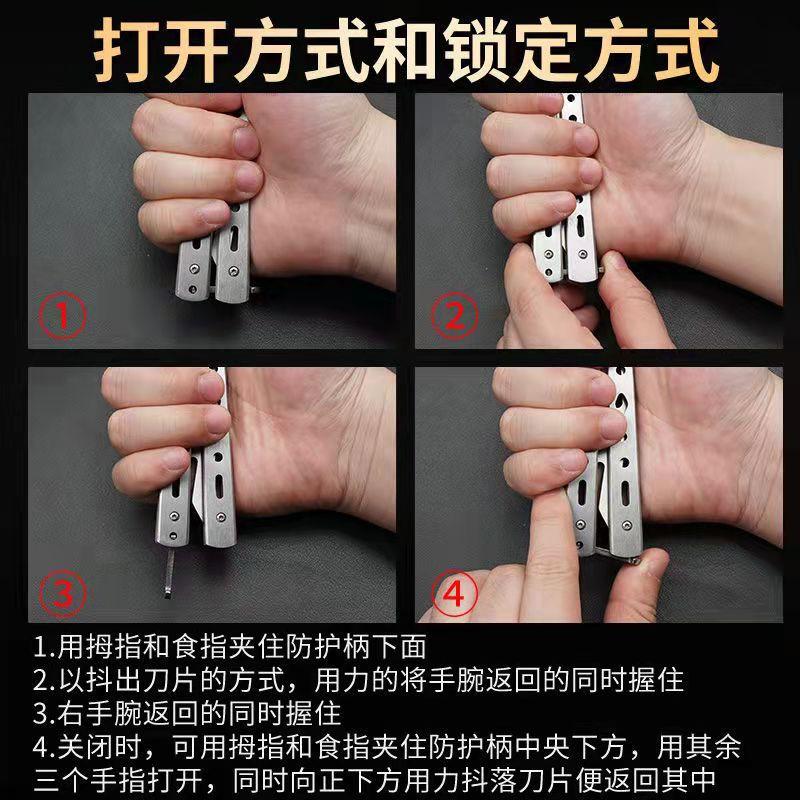 打开方式和锁定方式

①

②

③

④

1.用拇指和食指夹住防护柄下面
2.以抖出刀片的方式，用力的将手腕返回的同时握住
3.右手腕返回的同时握住
4.关闭时，可用拇指和食指夹住防护柄中央下方，用其余三个手指打开，同时向正下方用力抖落刀片便返回其中