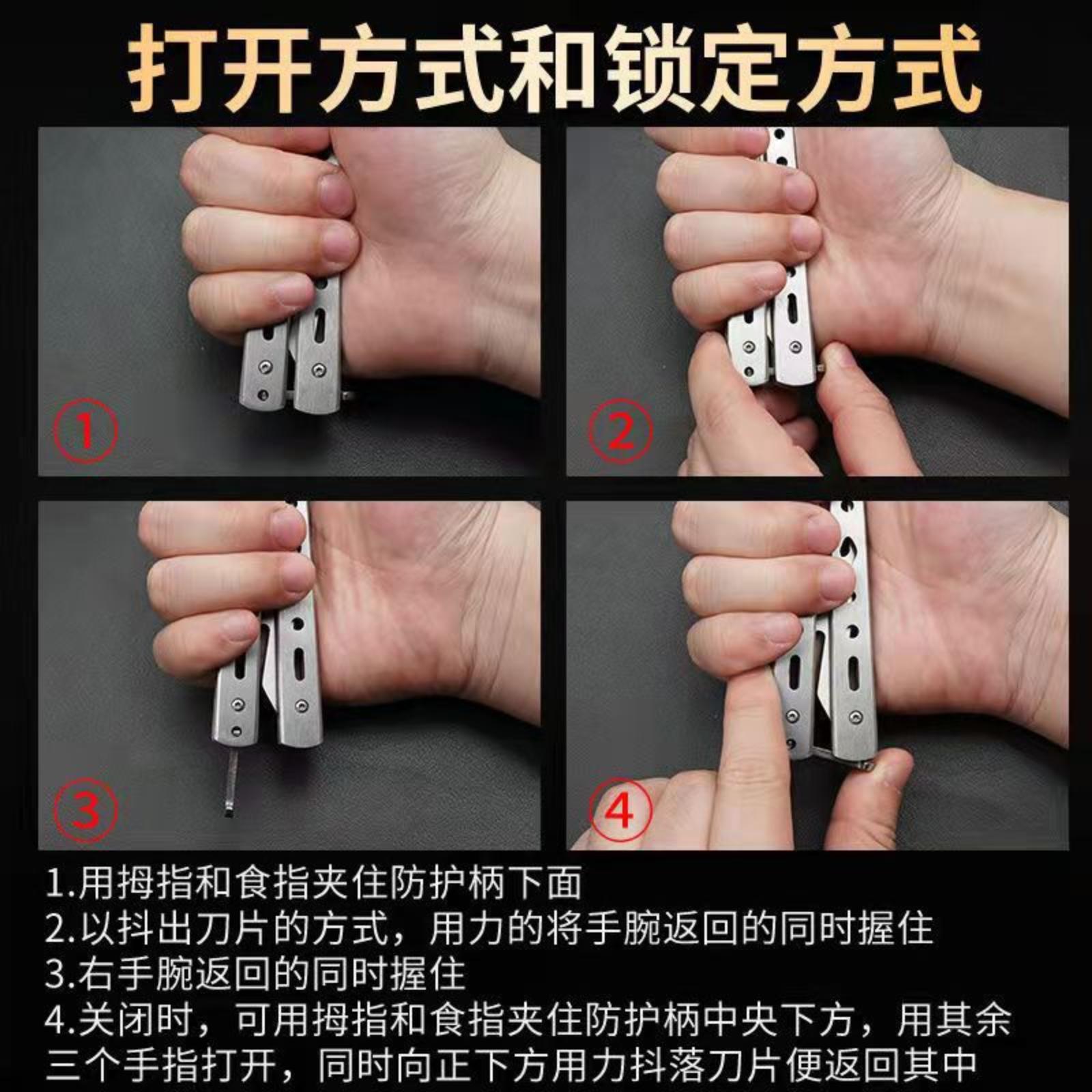 打开方式和锁定方式

①

②

③

④

1.用拇指和食指夹住防护柄下面
2.以抖出刀片的方式，用力的将手腕返回的同时握住
3.右手腕返回的同时握住
4.关闭时，可用拇指和食指夹住防护柄中央下方，用其余三个手指打开，同时向正下方用力抖落刀片便返回其中