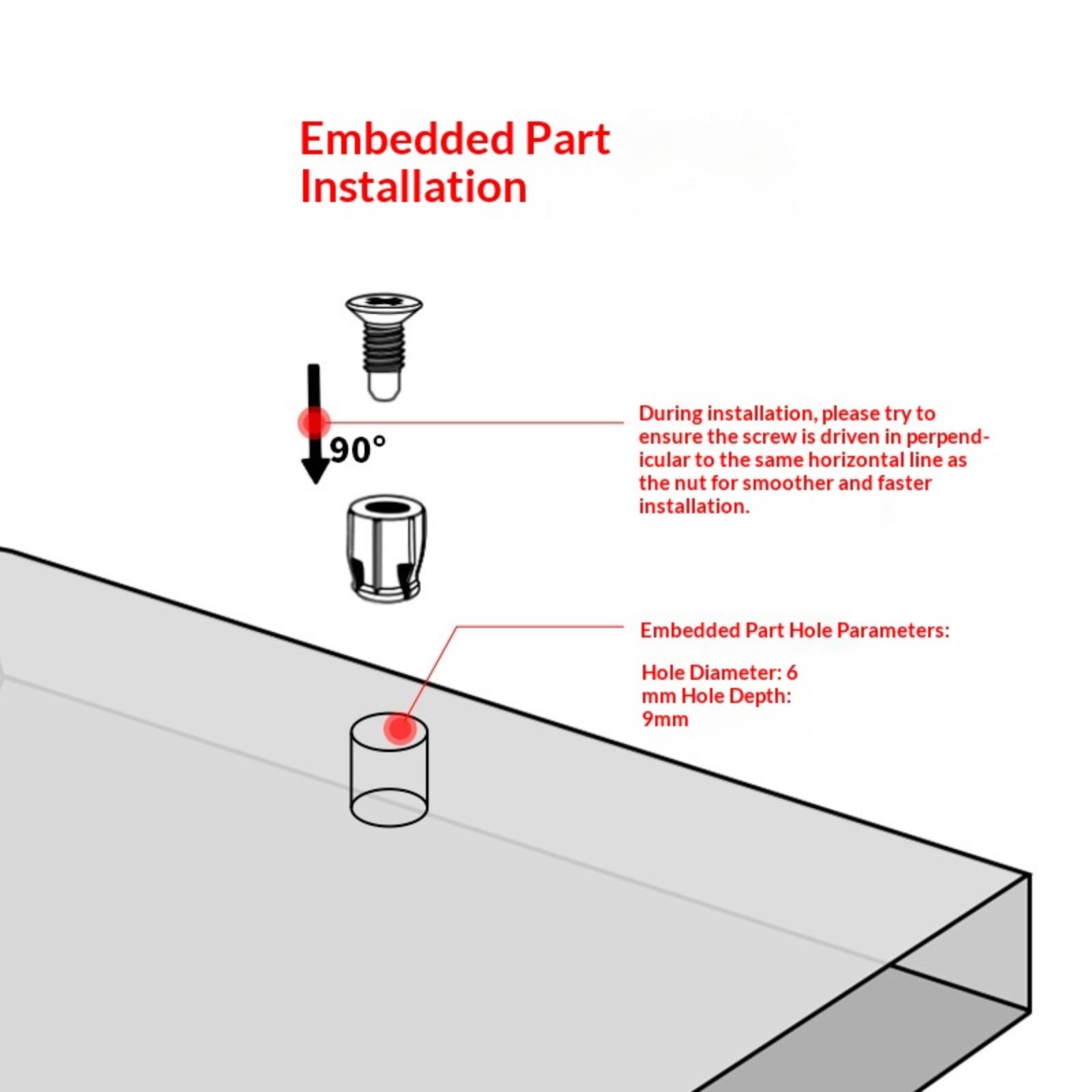 Embedded Part Installation

90°

During installation, please try to ensure the screw is driven in perpendicular to the same horizontal line as the nut for smoother and faster installation.

Embedded Part Hole Parameters:

Hole Diameter: 6 mm Hole Depth: 9mm