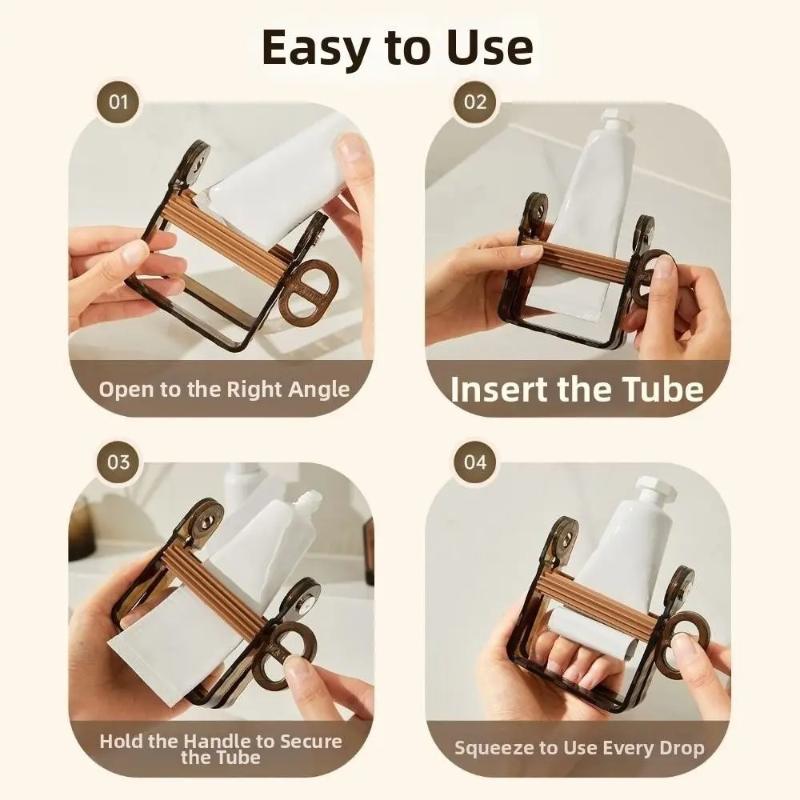 Easy to Use

01

Open to the Right Angle

02

Insert the Tube

03

Hold the Handle to Secure the Tube

04

Squeeze to Use Every Drop