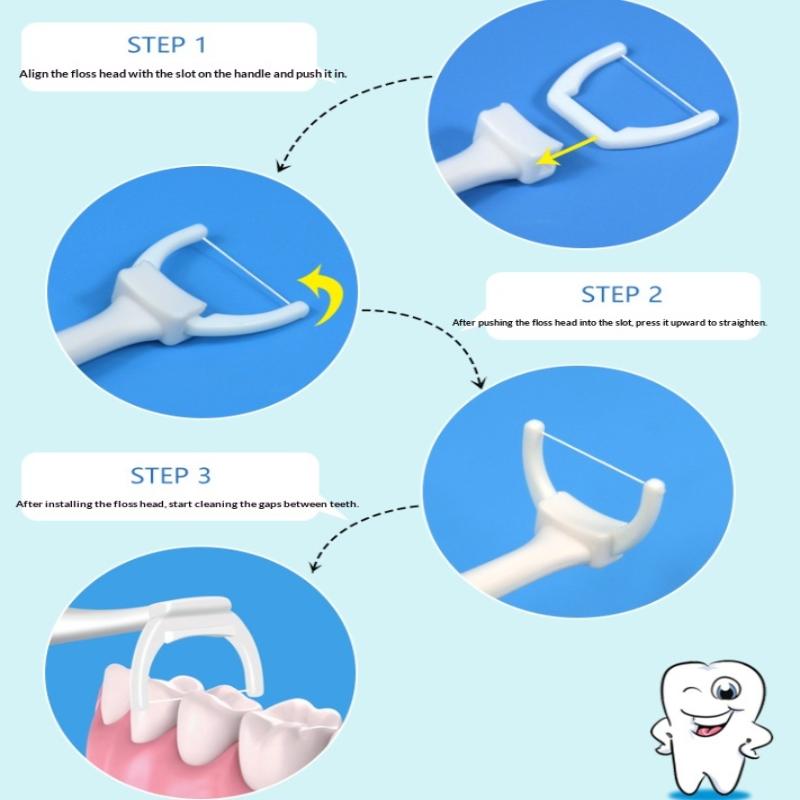 STEP 1
Align the floss head with the slot on the handle and push it in.

STEP 2
After pushing the floss head into the slot, press it upward to straighten.

STEP 3
After installing the floss head, start cleaning the gaps between teeth.