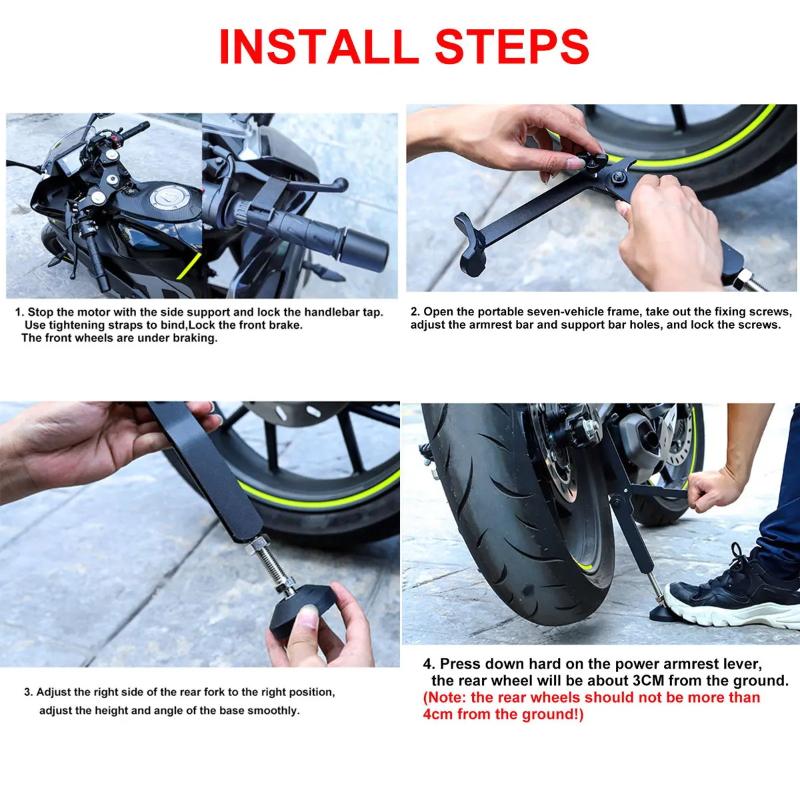 INSTALL STEPS

1. Stop the motor with the side support and lock the handlebar tap. Use tightening straps to bind,Lock the front brake. The front wheels are under braking.

2. Open the portable seven-vehicle frame, take out the fixing screws, adjust the armrest bar and support bar holes, and lock the screws.

3. Adjust the right side of the rear fork to the right position, adjust the height and angle of the base smoothly.

4. Press down hard on the power armrest lever, the rear wheel will be about 3CM from the ground.
(Note: the rear wheels should not be more than 4cm from the ground!)