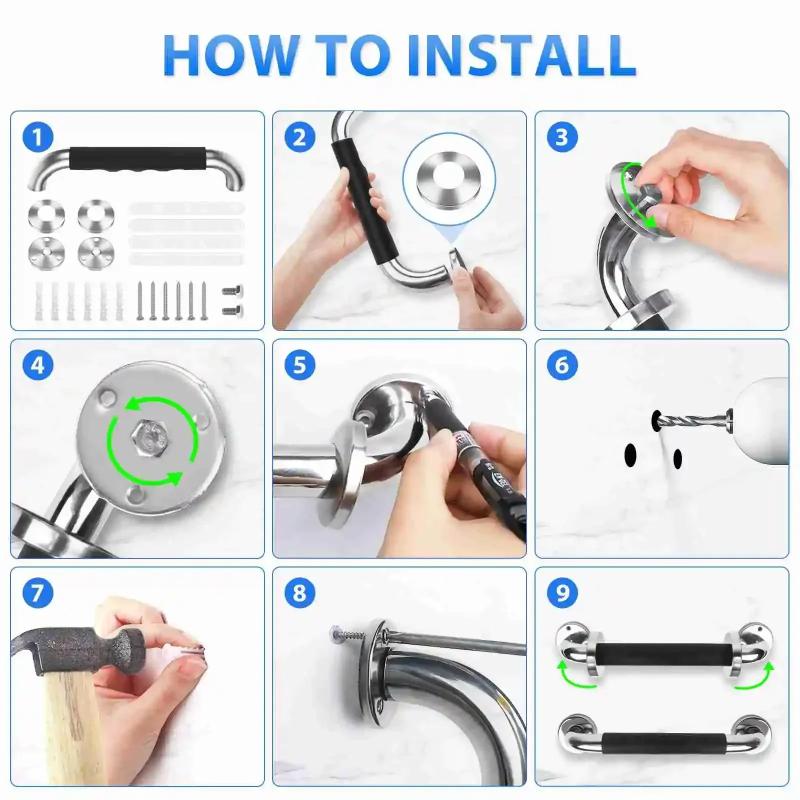 HOW TO INSTALL

1

2

3

4

5

6

7

8

9