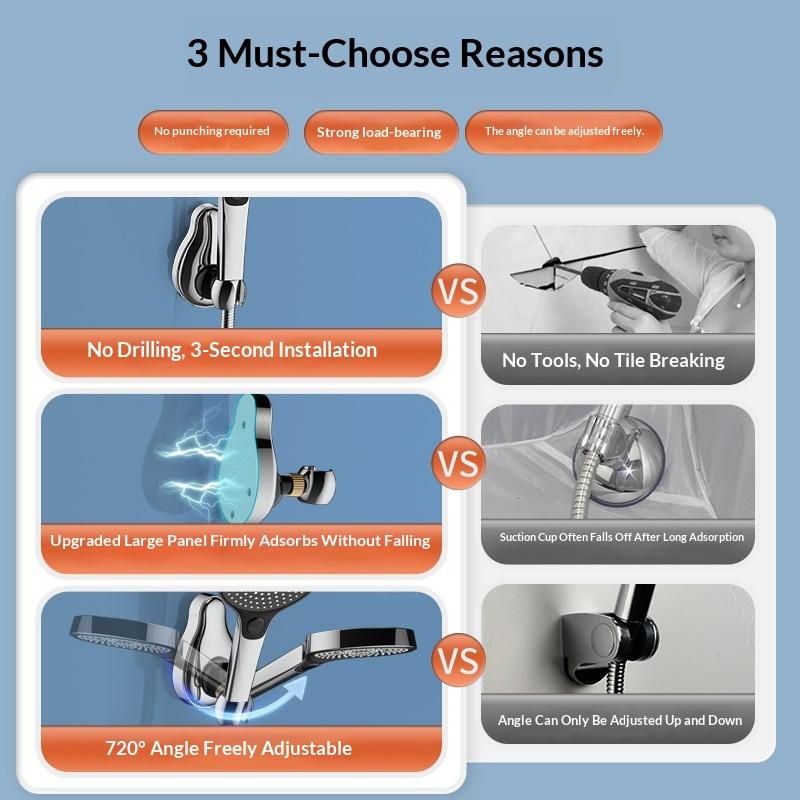 3 Must-Choose Reasons

No punching required

Strong load-bearing

The angle can be adjusted freely.

No Drilling, 3-Second Installation

VS

No Tools, No Tile Breaking

Upgraded Large Panel Firmly Adsorbs Without Falling

VS

Suction Cup Often Falls Off After Long Adsorption

720° Angle Freely Adjustable

VS

Angle Can Only Be Adjusted Up and Down