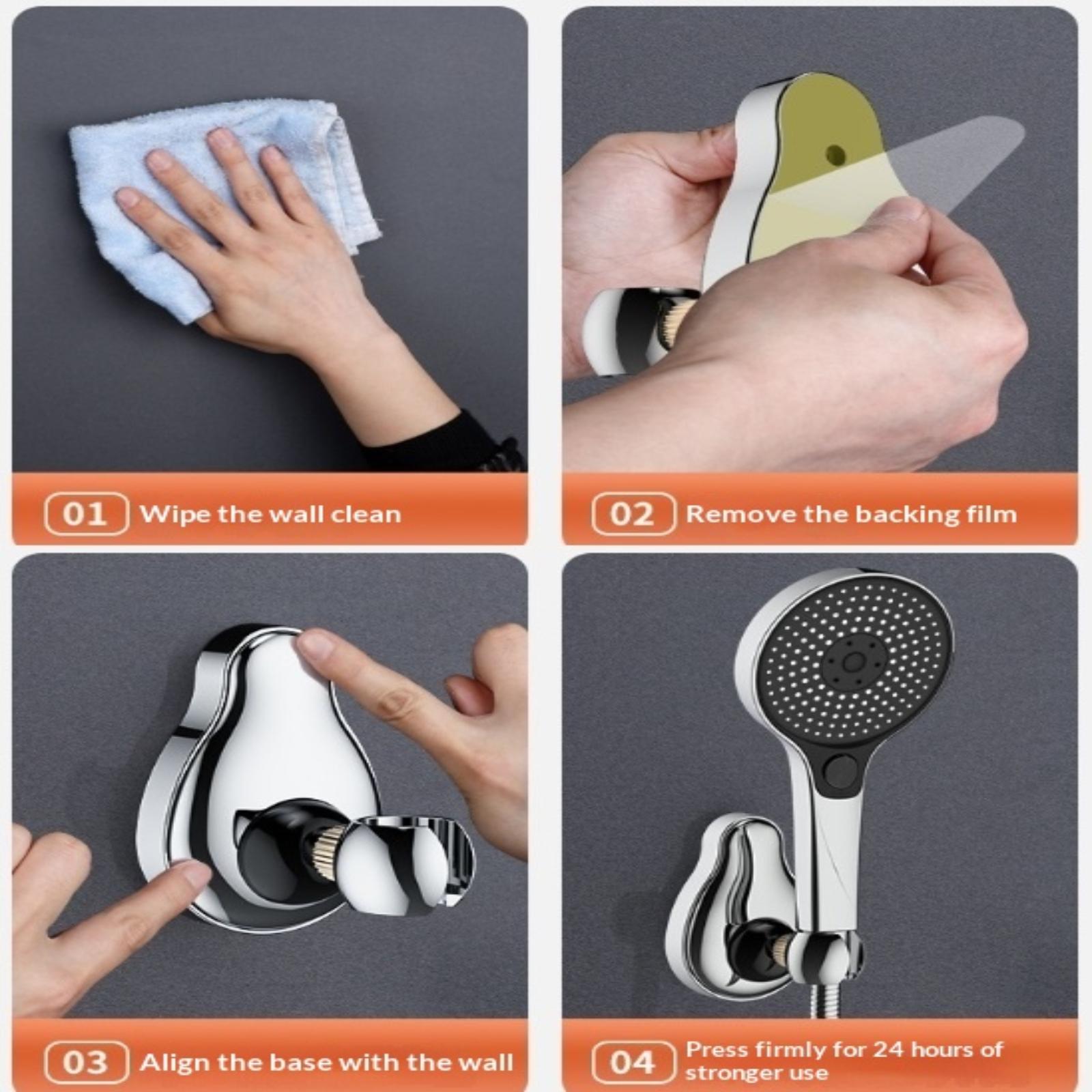 01 Wipe the wall clean

02 Remove the backing film

03 Align the base with the wall

04 Press firmly for 24 hours of stronger use