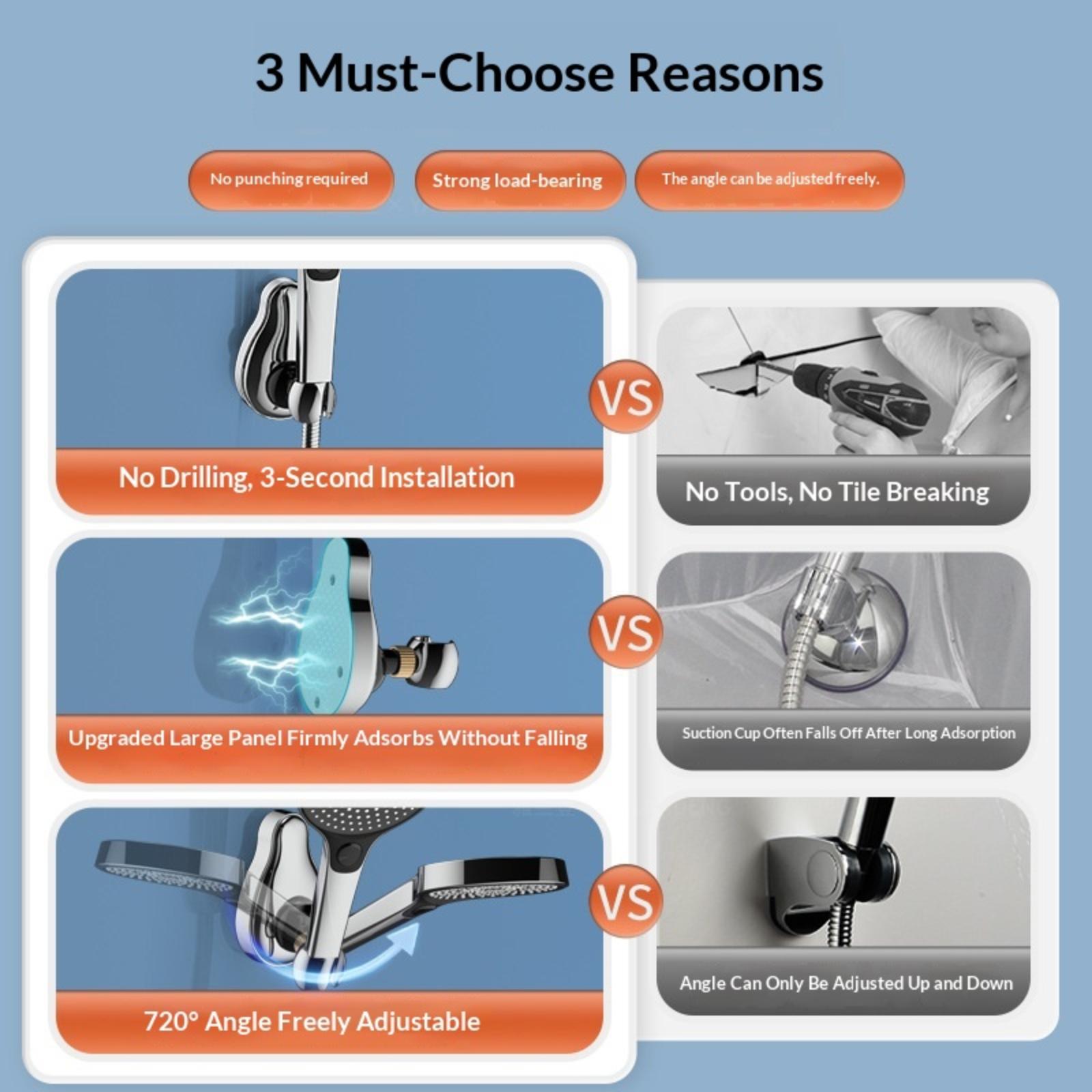 3 Must-Choose Reasons

No punching required

Strong load-bearing

The angle can be adjusted freely.

No Drilling, 3-Second Installation

VS

No Tools, No Tile Breaking

Upgraded Large Panel Firmly Adsorbs Without Falling

VS

Suction Cup Often Falls Off After Long Adsorption

720° Angle Freely Adjustable

VS

Angle Can Only Be Adjusted Up and Down