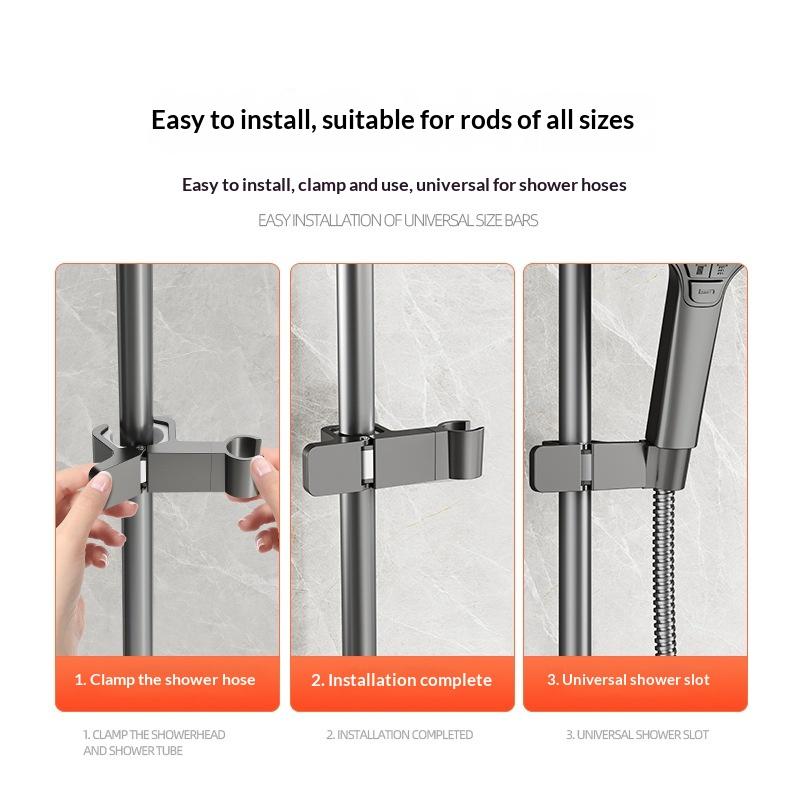 Easy to install, suitable for rods of all sizes

Easy to install, clamp and use, universal for shower hoses

EASY INSTALLATION OF UNIVERSAL SIZE BARS

1. Clamp the shower hose

2. Installation complete

3. Universal shower slot

1. CLAMP THE SHOWERHEAD AND SHOWER TUBE

2. INSTALLATION COMPLETED

3. UNIVERSAL SHOWER SLOT