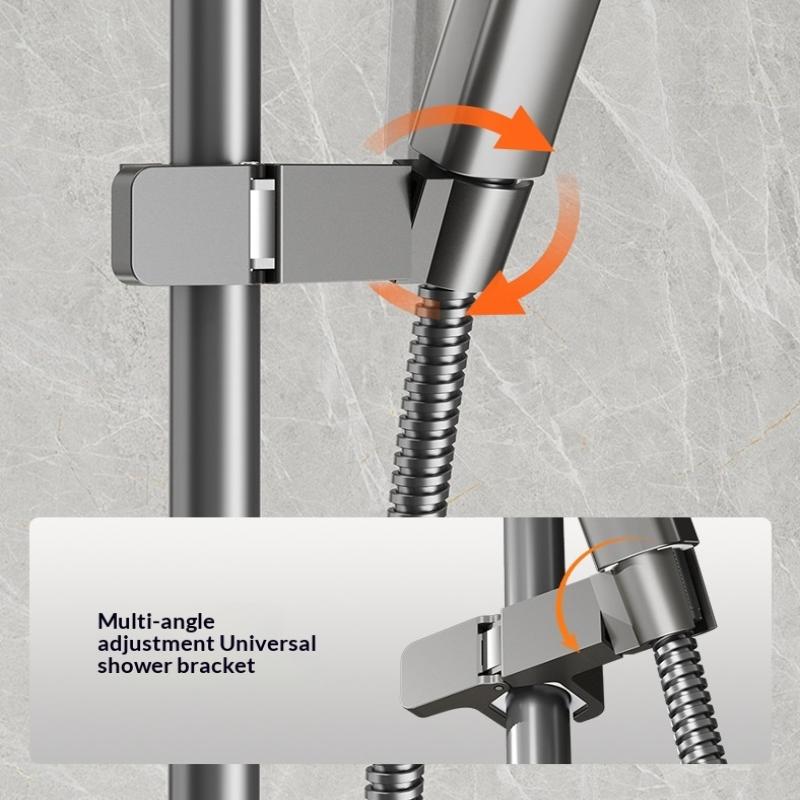 Multi-angle adjustment Universal shower bracket