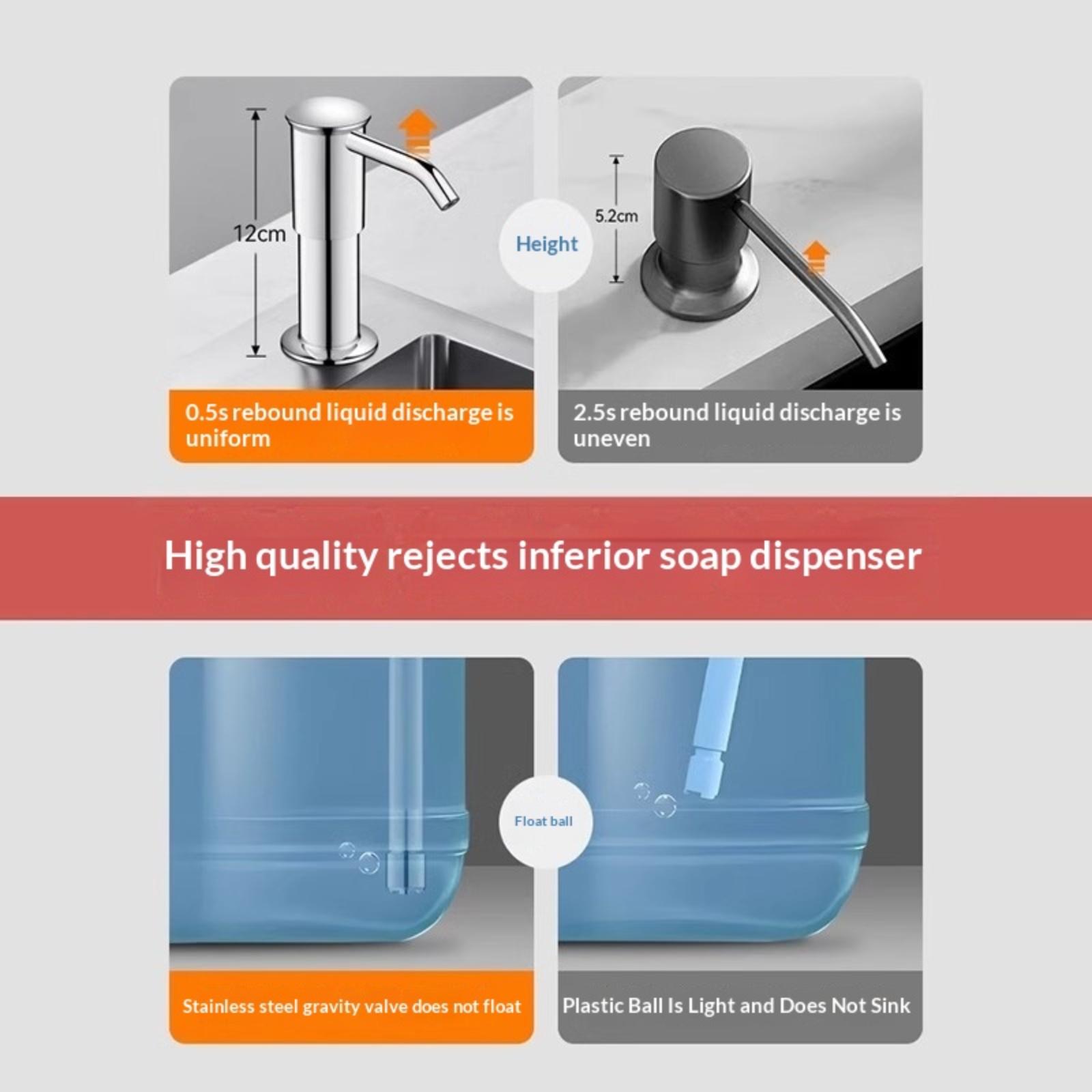 12cm

Height

5.2cm

0.5s rebound liquid discharge is uniform

2.5s rebound liquid discharge is uneven

High quality rejects inferior soap dispenser

Float ball

Stainless steel gravity valve does not float

Plastic Ball Is Light and Does Not Sink