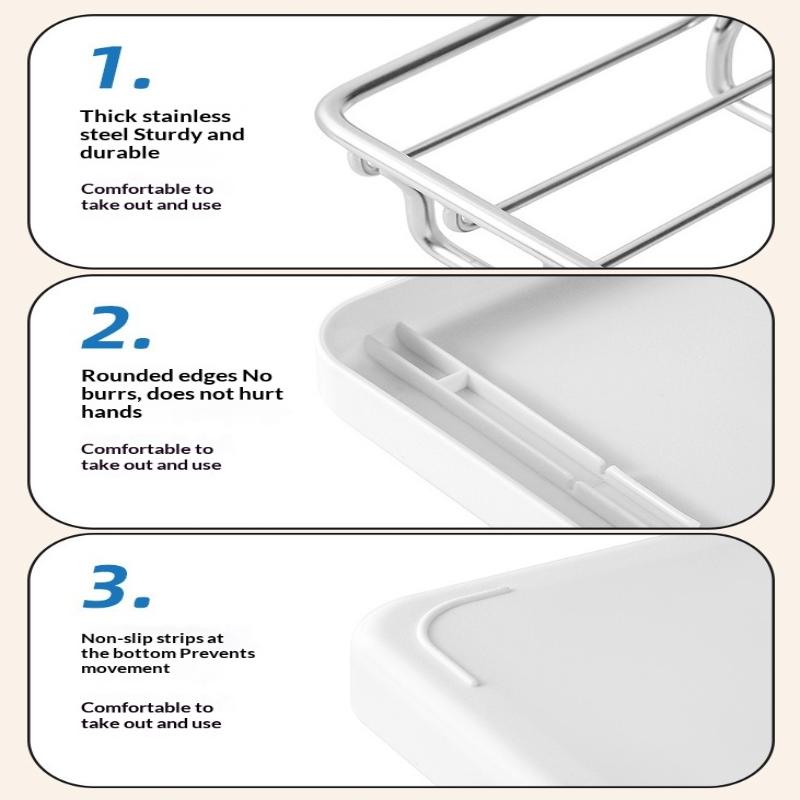 1.

Thick stainless steel Sturdy and durable

Comfortable to take out and use

2.

Rounded edges No burrs, does not hurt hands

Comfortable to take out and use

3.

Non-slip strips at the bottom Prevents movement

Comfortable to take out and use