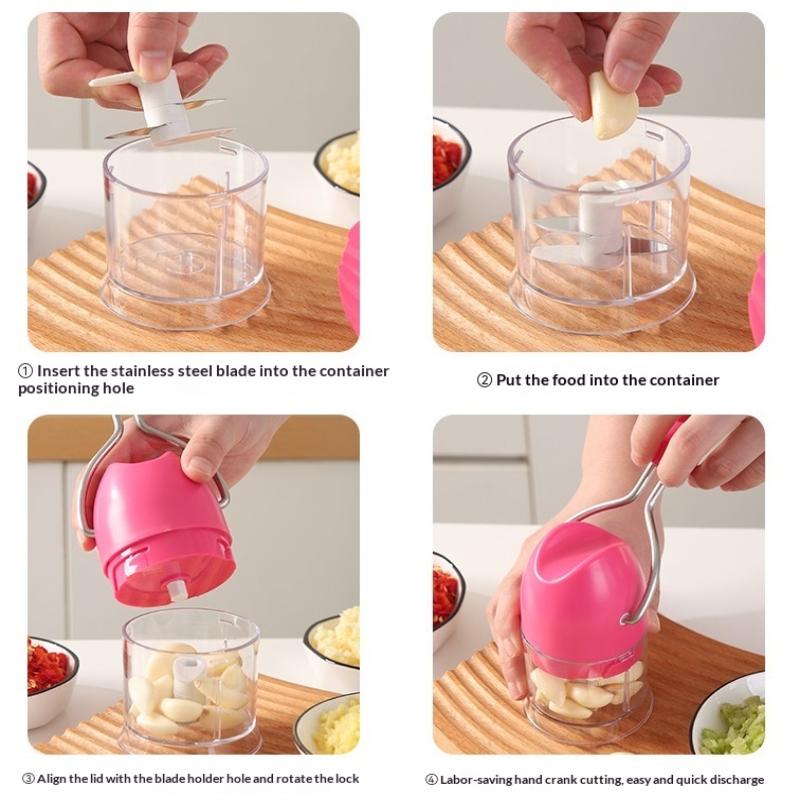 ① Insert the stainless steel blade into the container positioning hole

② Put the food into the container

③ Align the lid with the blade holder hole and rotate the lock

④ Labor-saving hand crank cutting, easy and quick discharge