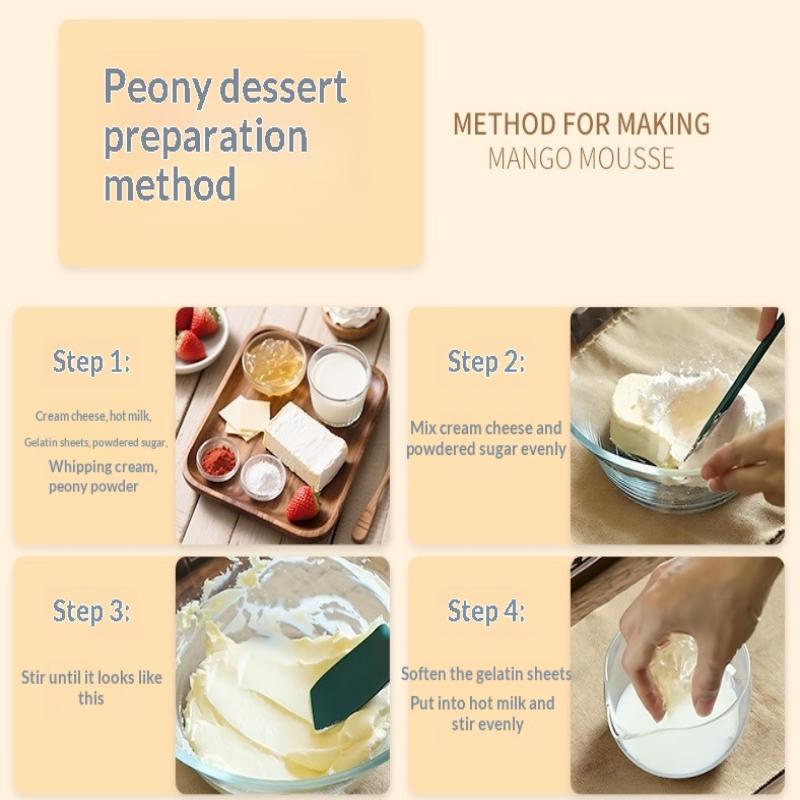 Peony dessert preparation method

METHOD FOR MAKING
MANGO MOUSSE

Step 1:

Cream cheese, hot milk,
Gelatin sheets, powdered sugar,
Whipping cream,
peony powder

Step 2:

Mix cream cheese and powdered sugar evenly

Step 3:

Stir until it looks like this

Step 4:

Soften the gelatin sheets
Put into hot milk and stir evenly