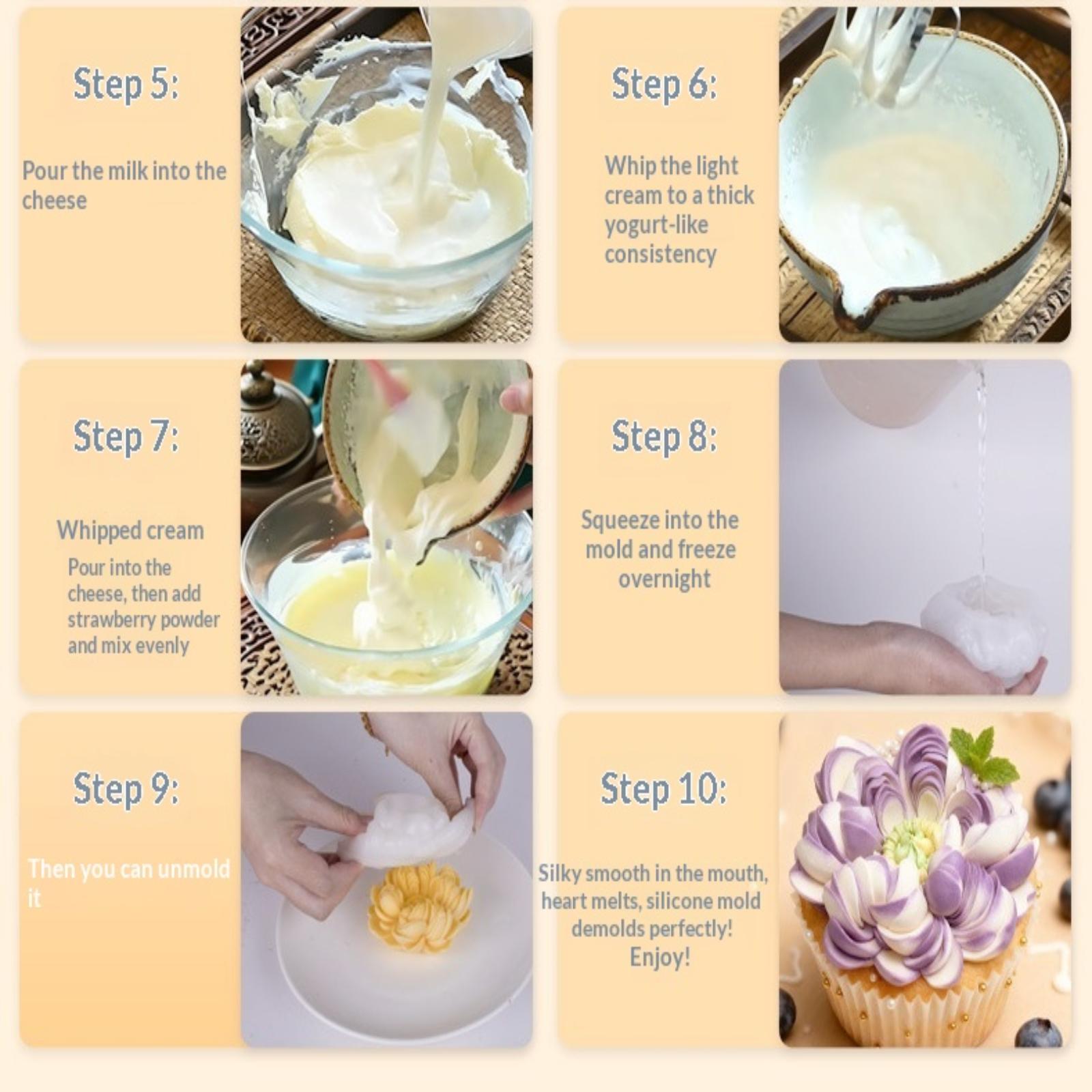 Step 5:

Pour the milk into the cheese

Step 6:

Whip the light cream to a thick yogurt-like consistency

Step 7:

Whipped cream

Pour into the cheese, then add strawberry powder and mix evenly

Step 8:

Squeeze into the mold and freeze overnight

Step 9:

Then you can unmold it

Step 10:

Silky smooth in the mouth, heart melts, silicone mold demolds perfectly! Enjoy!