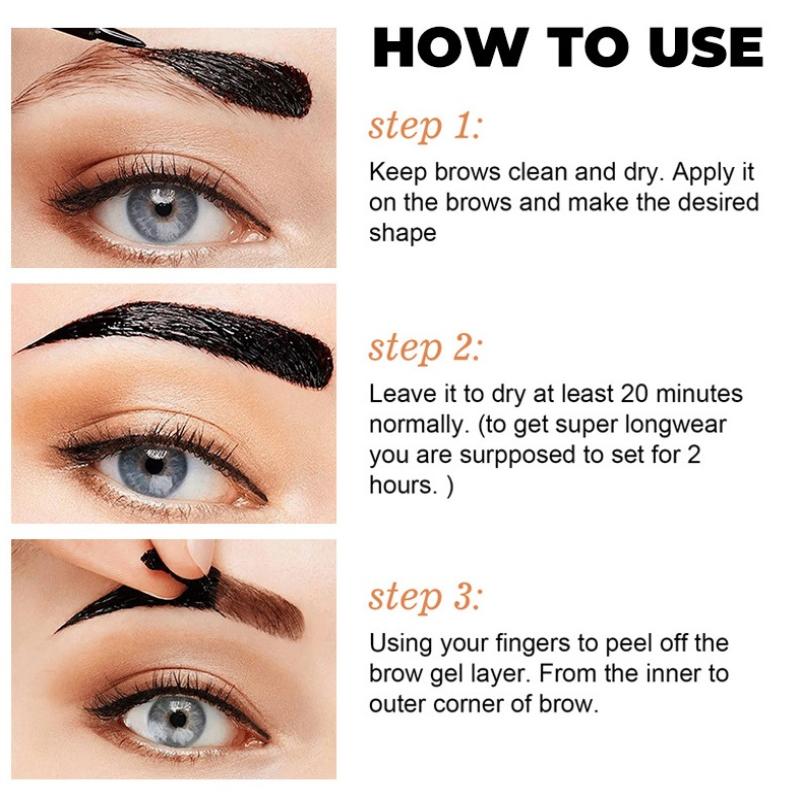 HOW TO USE

step 1:

Keep brows clean and dry. Apply it on the brows and make the desired shape

step 2:

Leave it to dry at least 20 minutes normally. (to get super longwear you are surpposed to set for 2 hours. )

step 3:

Using your fingers to peel off the brow gel layer. From the inner to outer corner of brow.