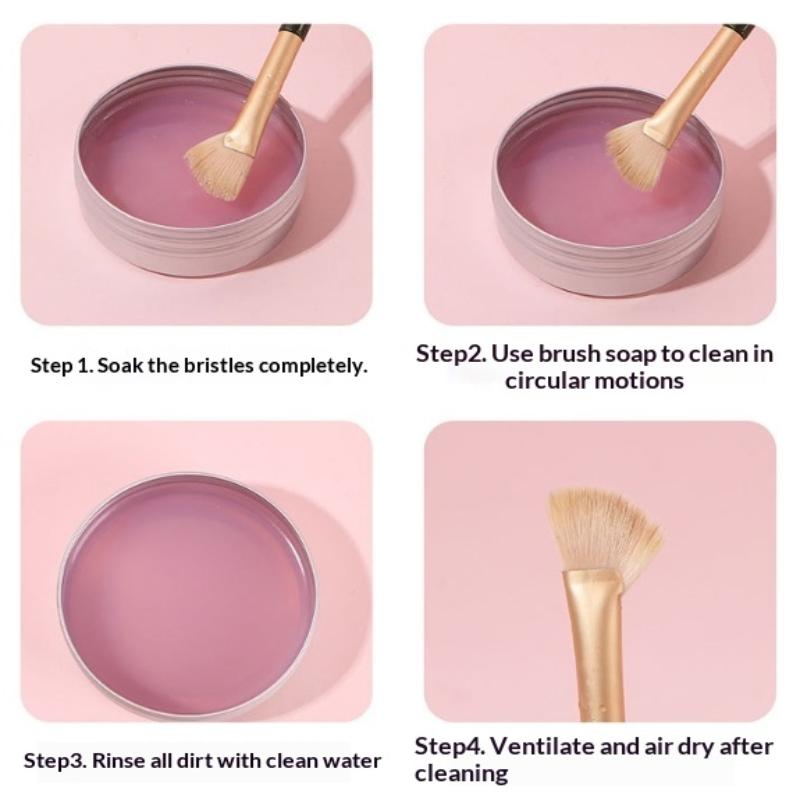 Step 1. Soak the bristles completely.

Step2. Use brush soap to clean in circular motions

Step3. Rinse all dirt with clean water

Step4. Ventilate and air dry after cleaning