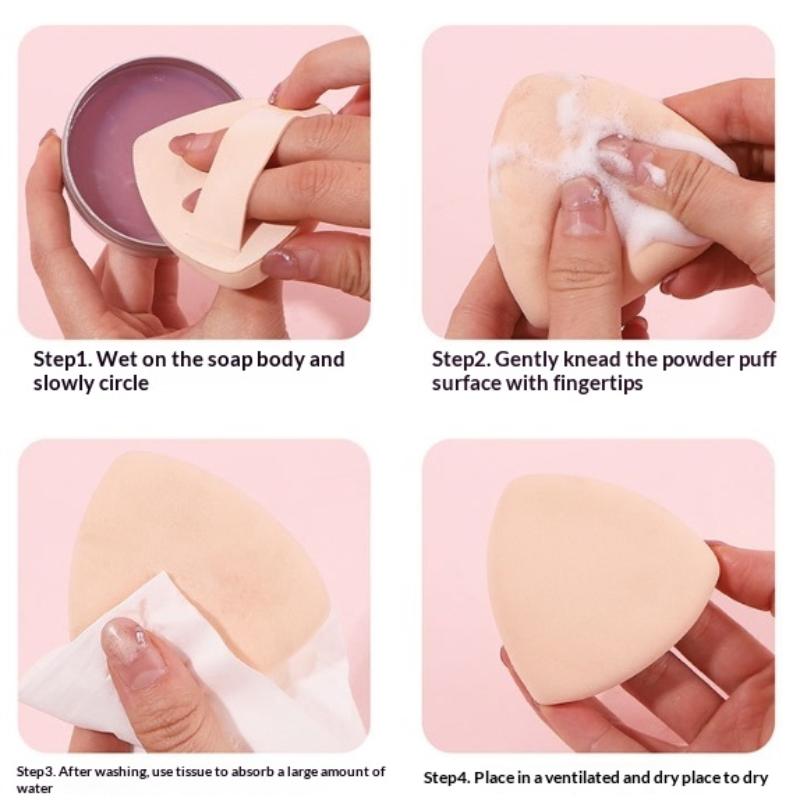 Step1. Wet on the soap body and slowly circle

Step2. Gently knead the powder puff surface with fingertips

Step3. After washing, use tissue to absorb a large amount of water

Step4. Place in a ventilated and dry place to dry