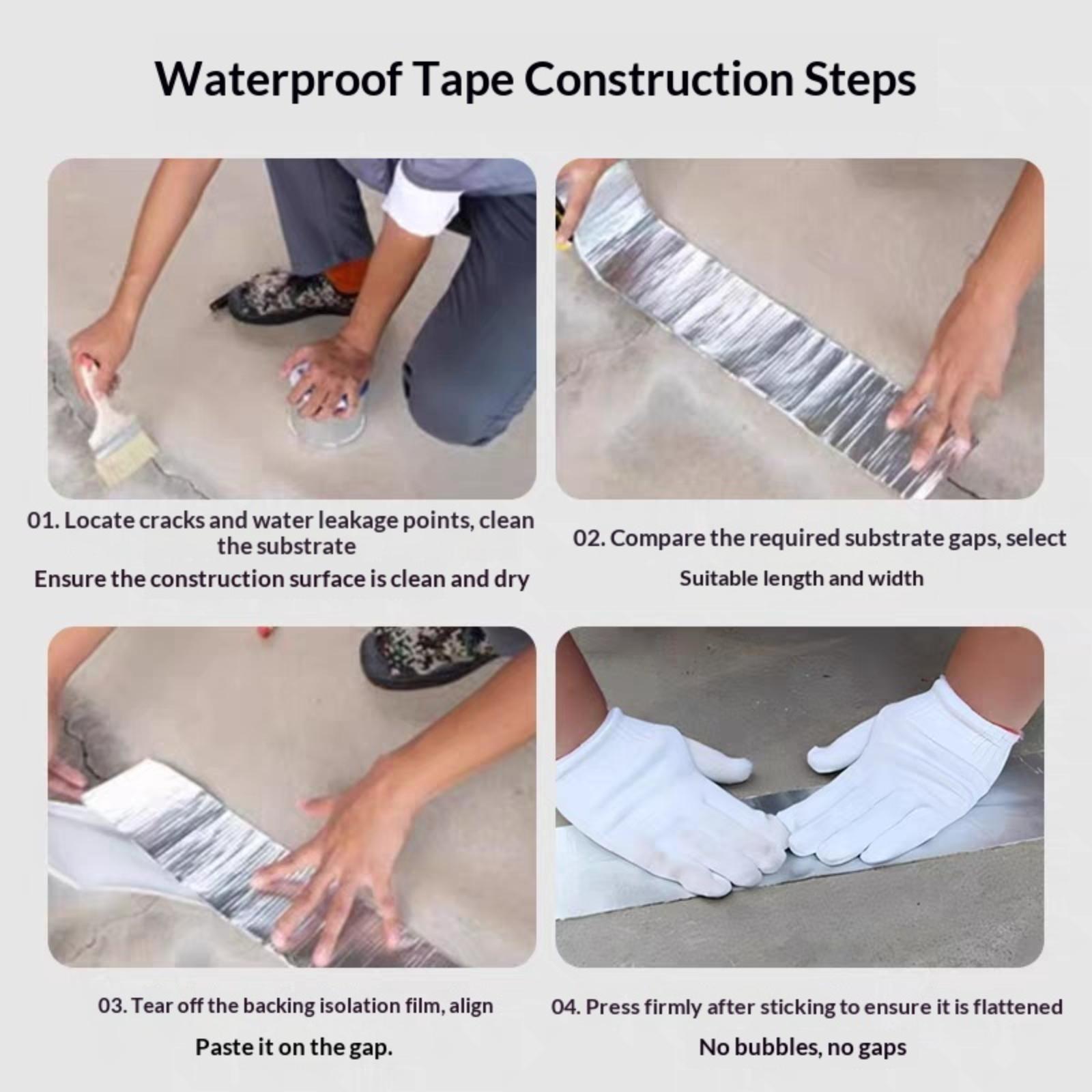 Waterproof Tape Construction Steps

01. Locate cracks and water leakage points, clean the substrate

Ensure the construction surface is clean and dry

02. Compare the required substrate gaps, select

Suitable length and width

03. Tear off the backing isolation film, align

Paste it on the gap.

04. Press firmly after sticking to ensure it is flattened

No bubbles, no gaps