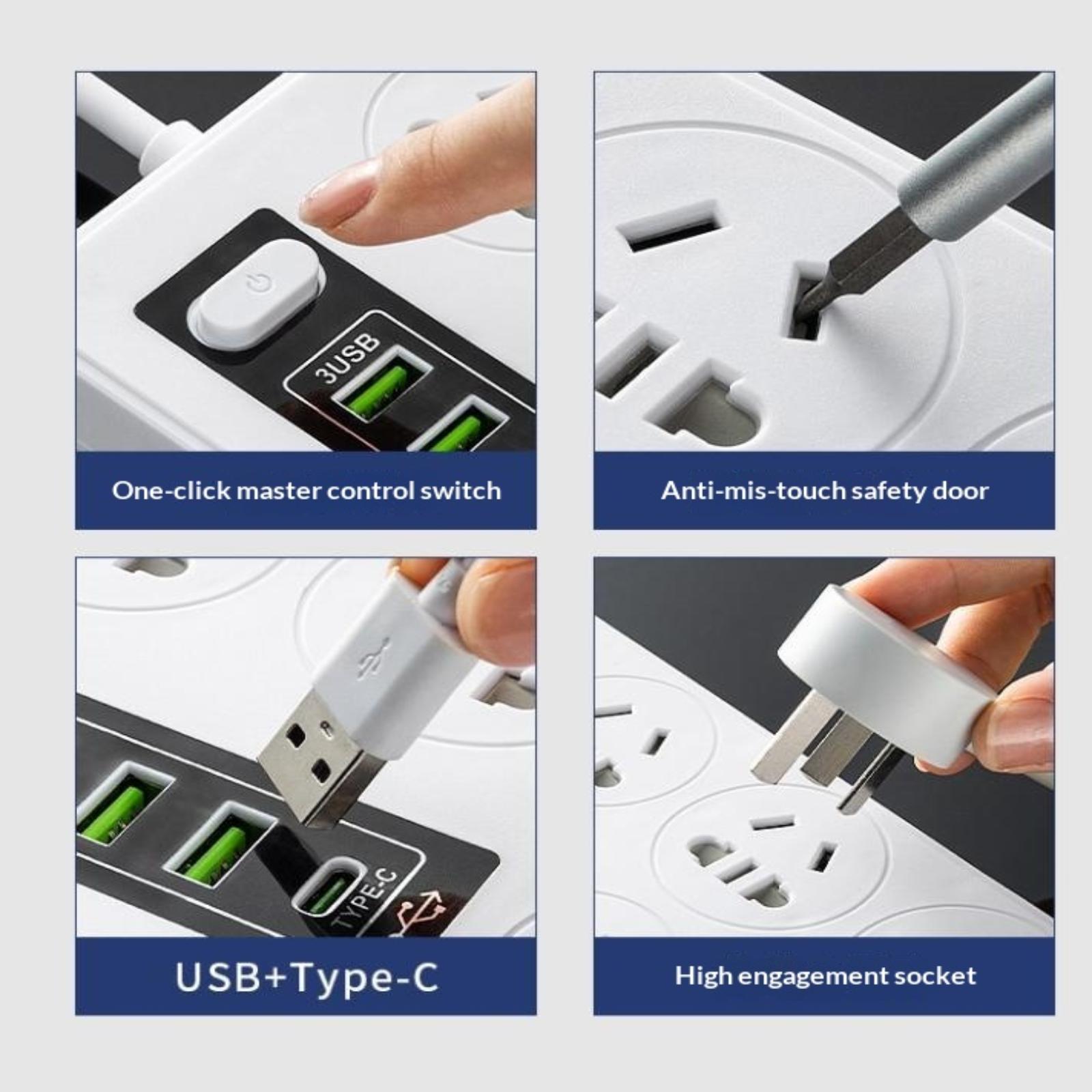 3USB

One-click master control switch

Anti-mis-touch safety door

TYPE-C

USB+Type-C

High engagement socket