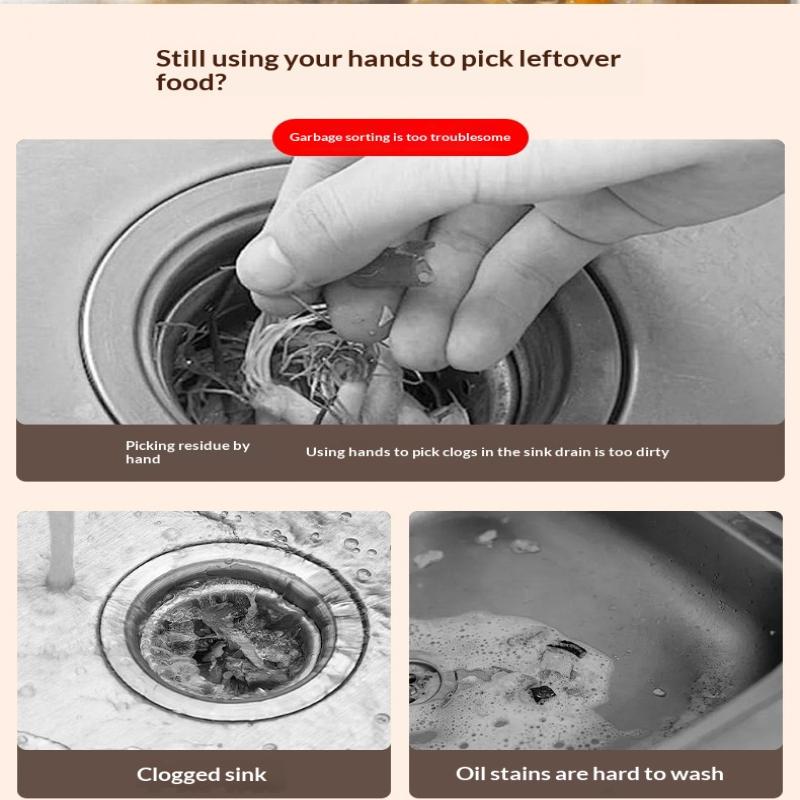 Still using your hands to pick leftover food?

Garbage sorting is too troublesome

Picking residue by hand

Using hands to pick clogs in the sink drain is too dirty

Clogged sink

Oil stains are hard to wash