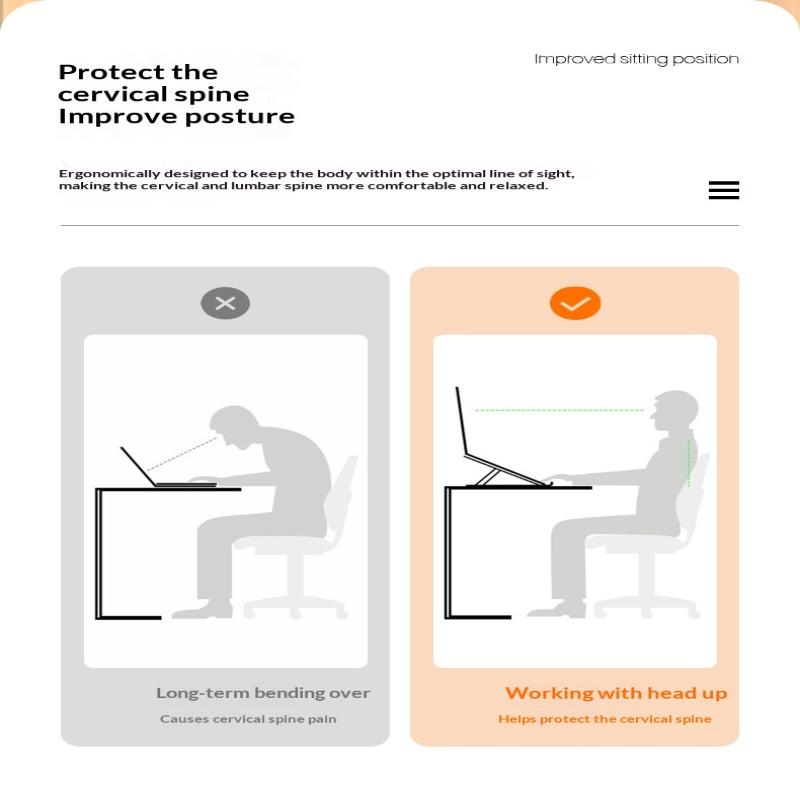 Protect the cervical spine
Improve posture

Improved sitting position

Ergonomically designed to keep the body within the optimal line of sight, making the cervical and lumbar spine more comfortable and relaxed.

Long-term bending over
Causes cervical spine pain

Working with head up
Helps protect the cervical spine