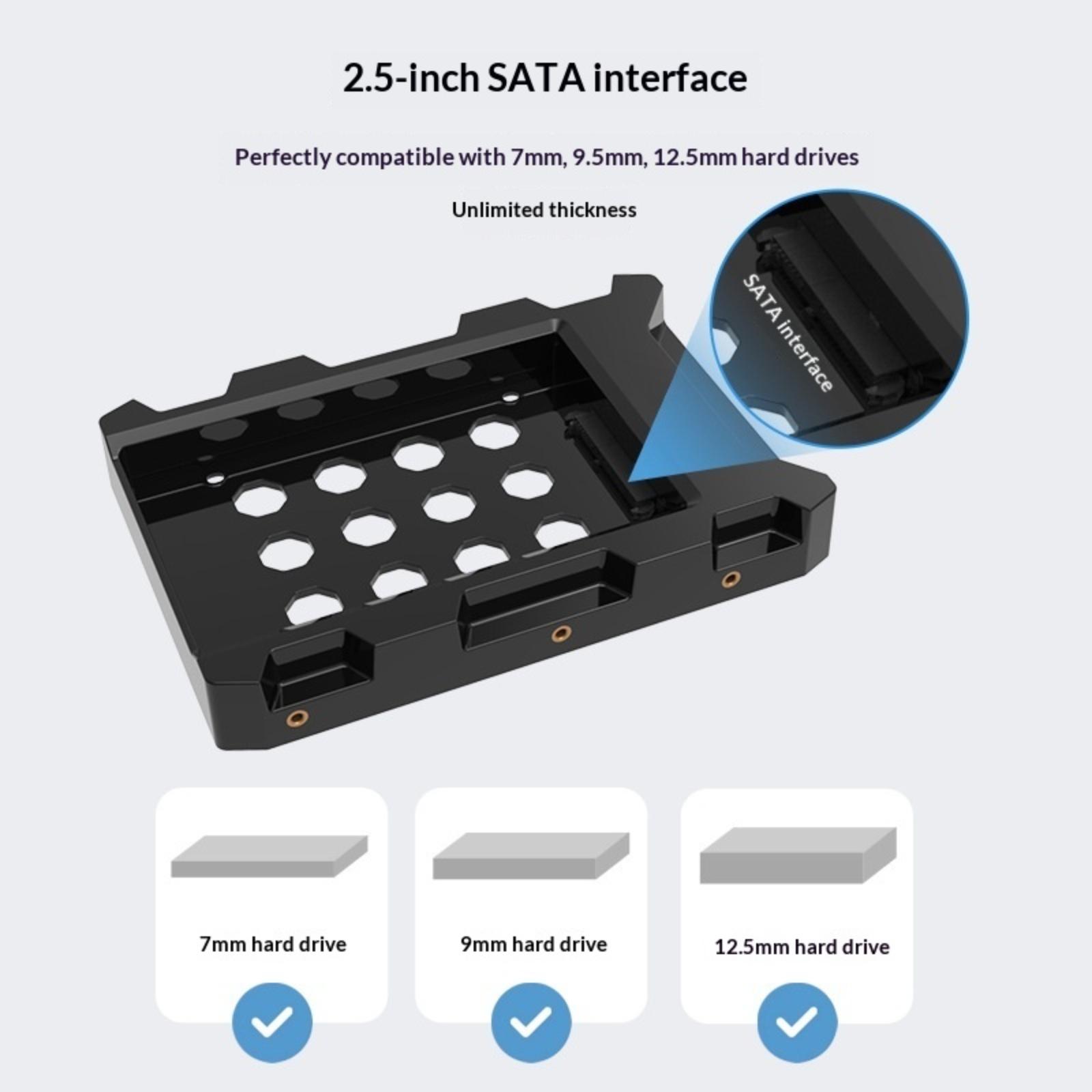 2.5-inch SATA interface

Perfectly compatible with 7mm, 9.5mm, 12.5mm hard drives

Unlimited thickness

SATA interface

7mm hard drive

9mm hard drive

12.5mm hard drive