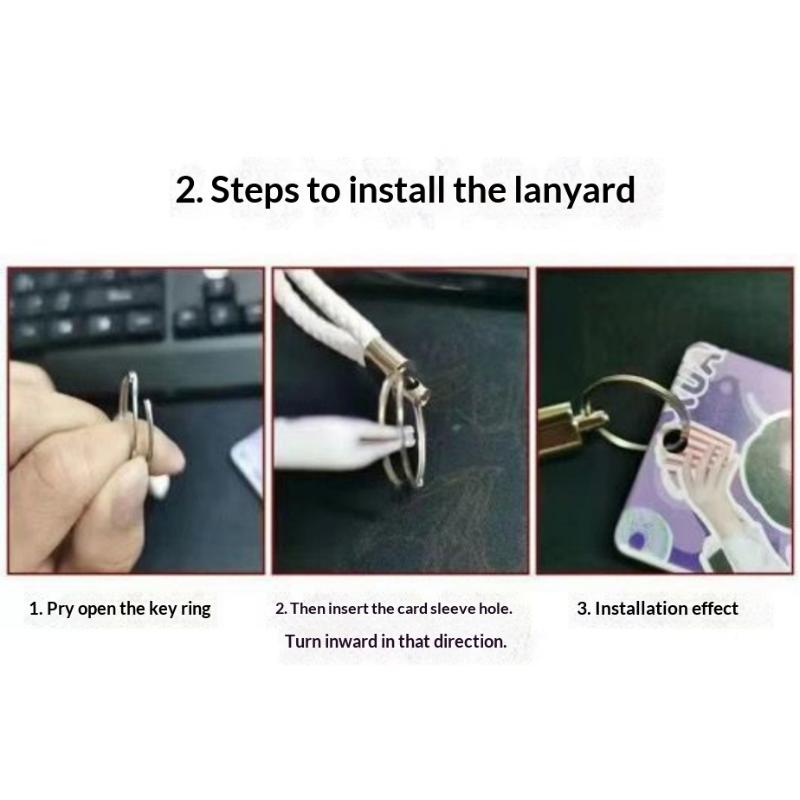 2. Steps to install the lanyard

1. Pry open the key ring

2. Then insert the card sleeve hole. Turn inward in that direction.

3. Installation effect