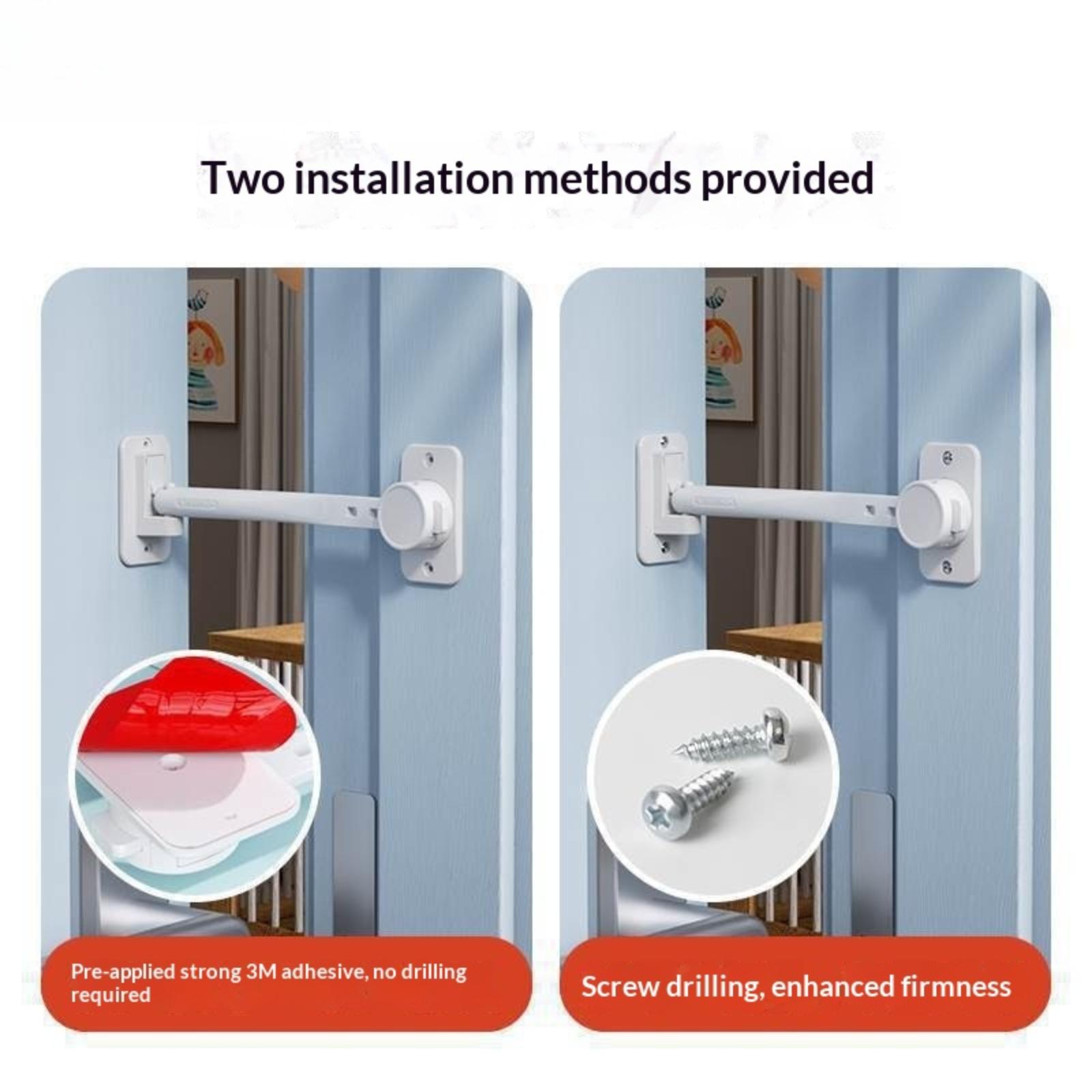 Two installation methods provided

Pre-applied strong 3M adhesive, no drilling required

Screw drilling, enhanced firmness