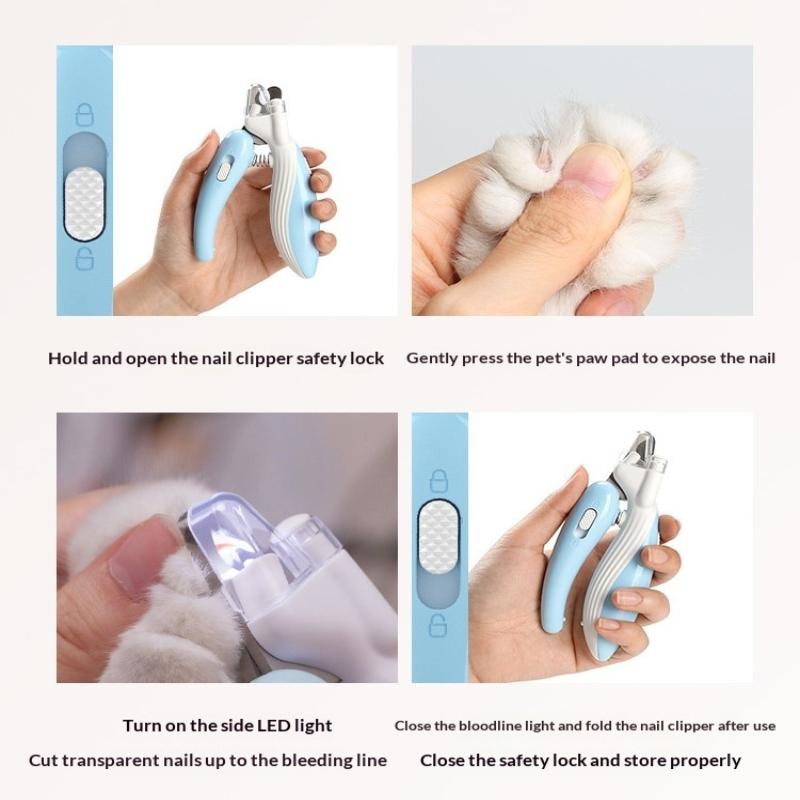 Hold and open the nail clipper safety lock

Gently press the pet's paw pad to expose the nail

Turn on the side LED light
Cut transparent nails up to the bleeding line

Close the bloodline light and fold the nail clipper after use
Close the safety lock and store properly