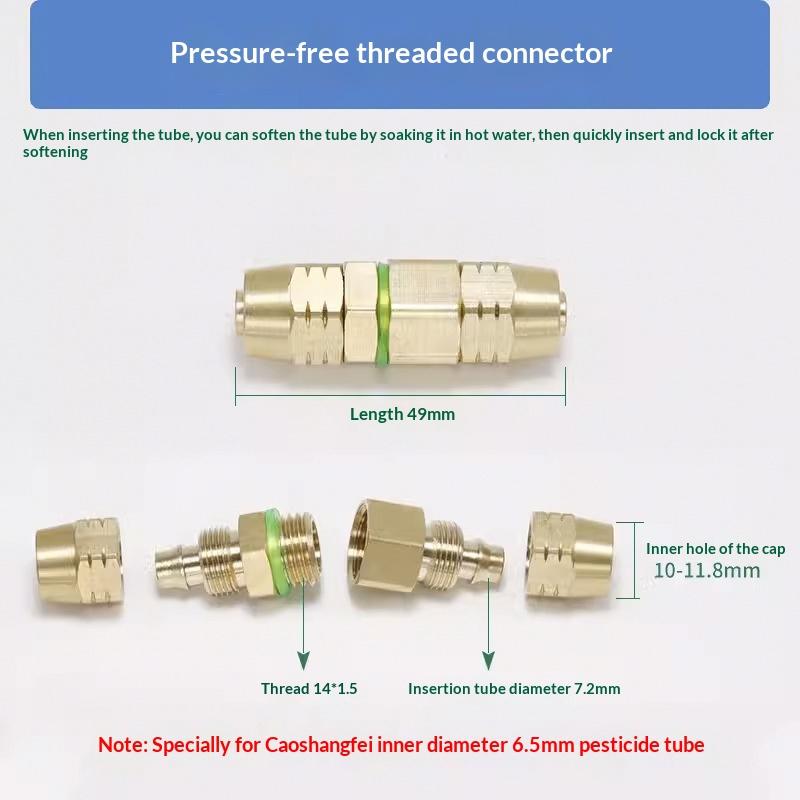 Pressure-free threaded connector

When inserting the tube, you can soften the tube by soaking it in hot water, then quickly insert and lock it after softening

Length 49mm

Inner hole of the cap
10-11.8mm

Thread 14*1.5

Insertion tube diameter 7.2mm

Note: Specially for Caoshangfei inner diameter 6.5mm pesticide tube