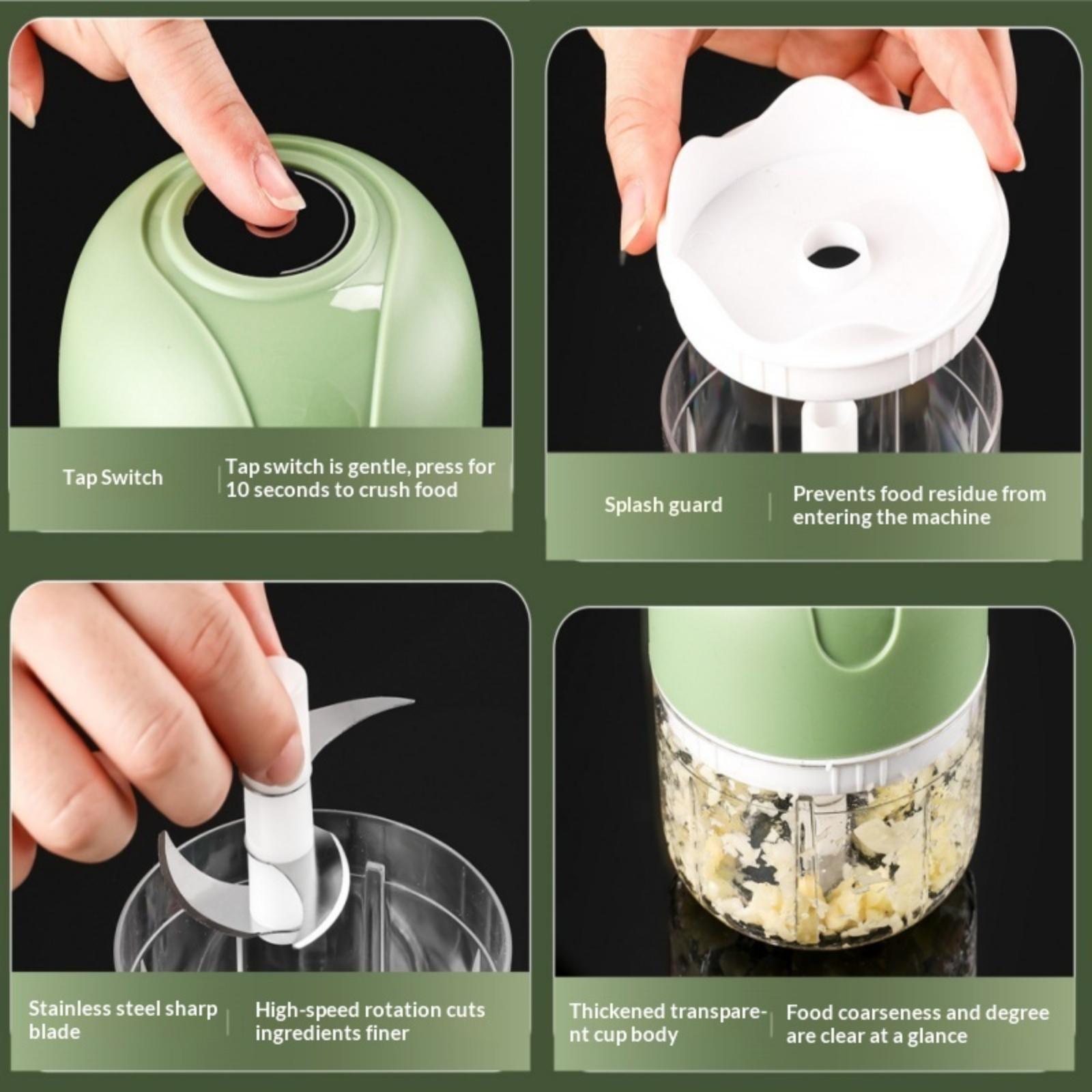 Tap Switch

Tap switch is gentle, press for 10 seconds to crush food

Splash guard

Prevents food residue from entering the machine

Stainless steel sharp blade

High-speed rotation cuts ingredients finer

Thickened transparent cup body

Food coarseness and degree are clear at a glance