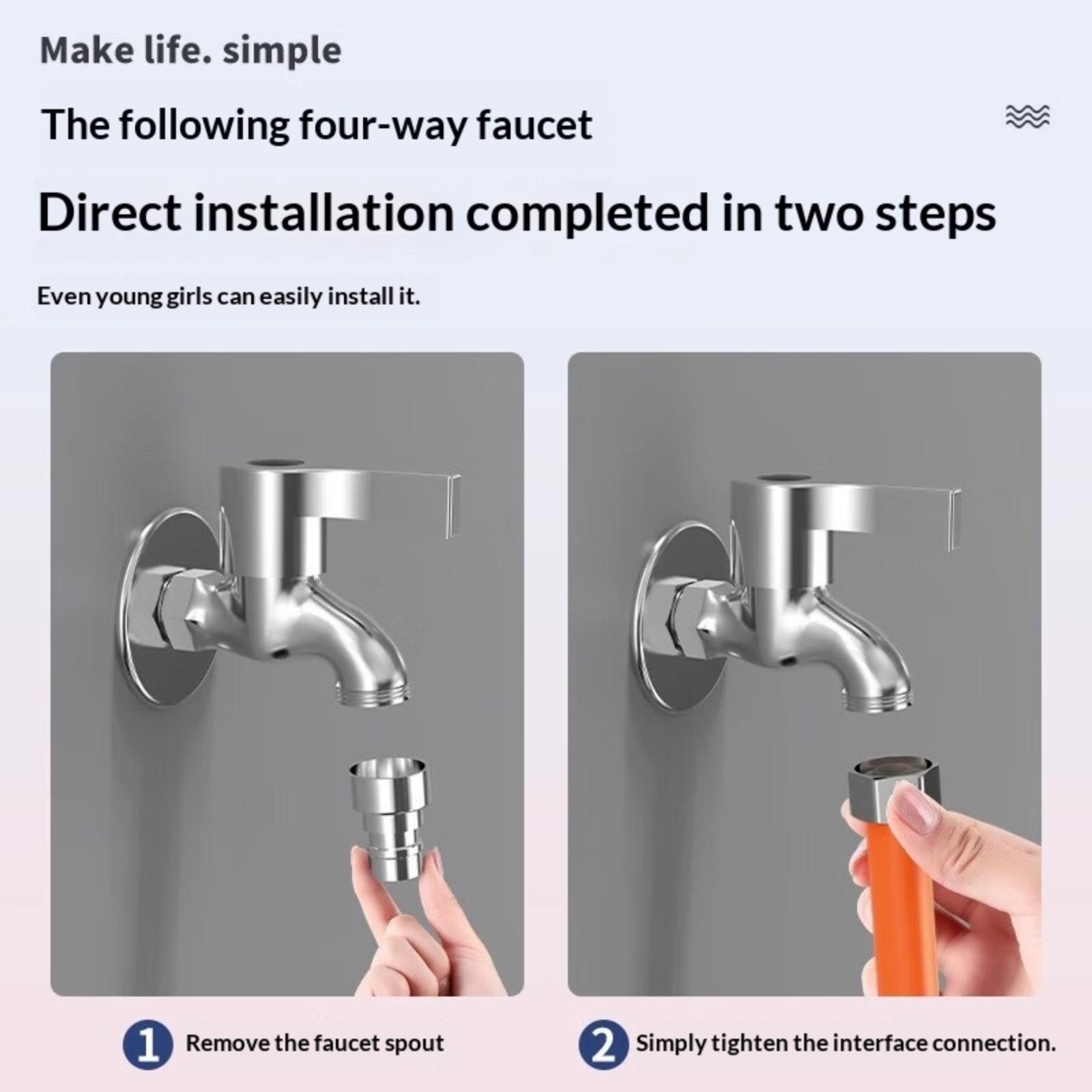 Make life. simple

The following four-way faucet

Direct installation completed in two steps

Even young girls can easily install it.

1 Remove the faucet spout

2 Simply tighten the interface connection.