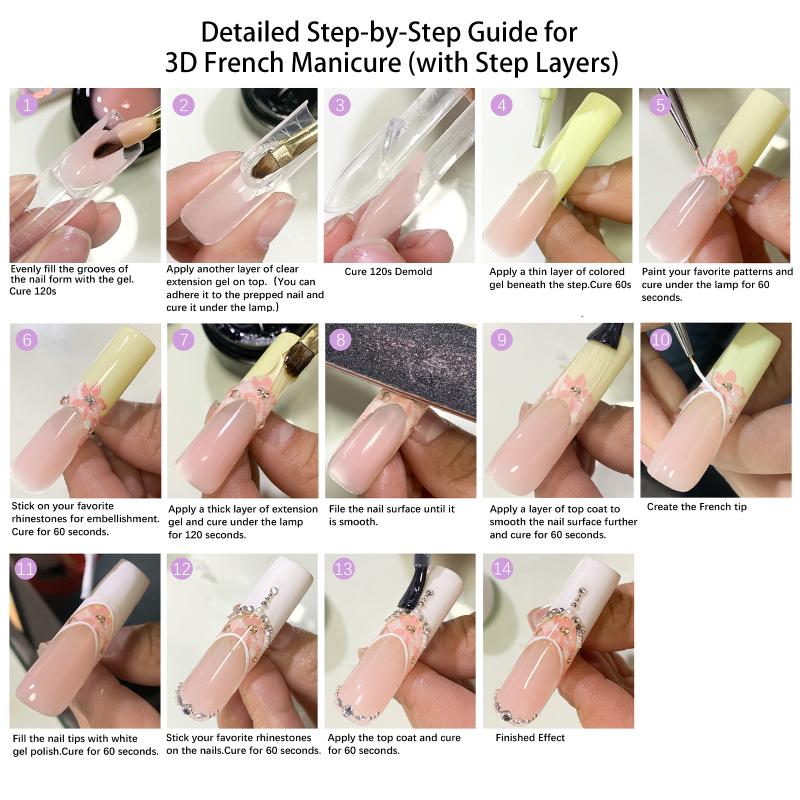 Detailed Step-by-Step Guide for 3D French Manicure (with Step Layers)

1
Evenly fill the grooves of the nail form with the gel. Cure 120s

2
Apply another layer of clear extension gel on top. (You can adhere it to the prepped nail and cure it under the lamp.)

3
Cure 120s Demold

4
Apply a thin layer of colored gel beneath the step.Cure 60s

5
Paint your favorite patterns and cure under the lamp for 60 seconds.

6
Stick on your favorite rhinestones for embellishment. Cure for 60 seconds.

7
Apply a thick layer of extension gel and cure under the lamp for 120 seconds.

8
File the nail surface until it is smooth.

9
Apply a layer of top coat to smooth the nail surface further and cure for 60 seconds.

10
Create the French tip

11
Fill the nail tips with white gel polish.Cure for 60 seconds.

12
Stick your favorite rhinestones on the nails.Cure for 60 seconds.

13
Apply the top coat and cure for 60 seconds.

14
Finished Effect