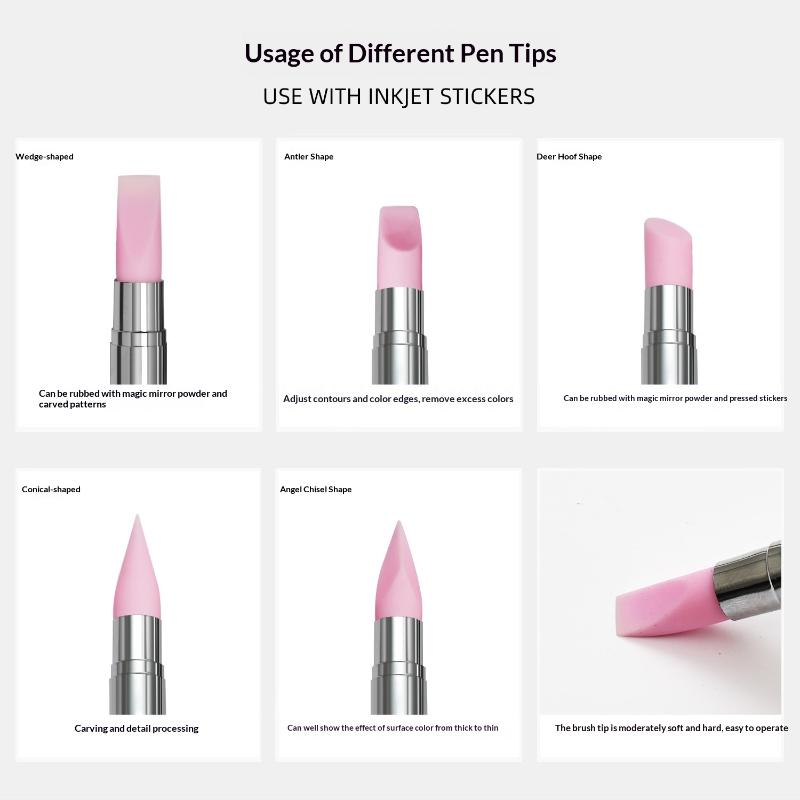 Usage of Different Pen Tips

USE WITH INKJET STICKERS

Wedge-shaped

Can be rubbed with magic mirror powder and carved patterns

Antler Shape

Adjust contours and color edges, remove excess colors

Deer Hoof Shape

Can be rubbed with magic mirror powder and pressed stickers

Conical-shaped

Carving and detail processing

Angel Chisel Shape

Can well show the effect of surface color from thick to thin

The brush tip is moderately soft and hard, easy to operate