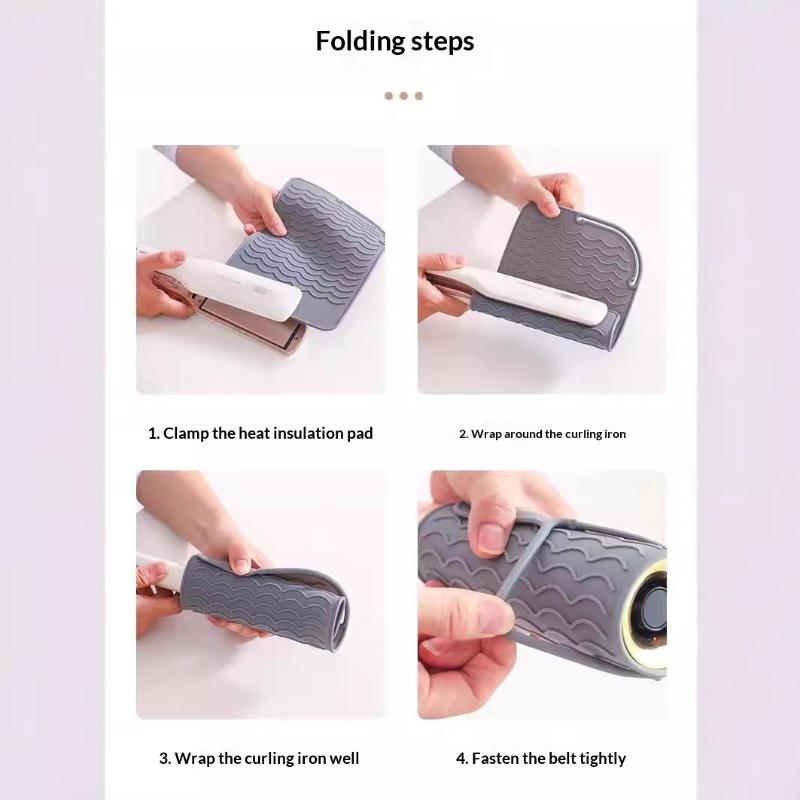 Folding steps

1. Clamp the heat insulation pad

2. Wrap around the curling iron

3. Wrap the curling iron well

4. Fasten the belt tightly