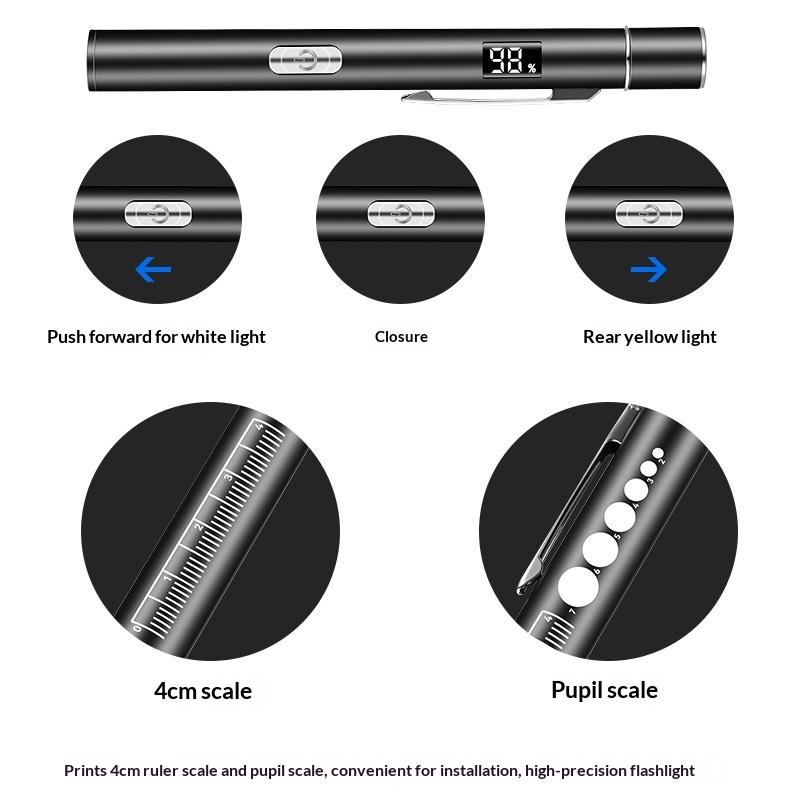 98 %

Push forward for white light

Closure

Rear yellow light

0 1 2 3 4

2 3 4 5 6 7

4

4cm scale

Pupil scale

Prints 4cm ruler scale and pupil scale, convenient for installation, high-precision flashlight