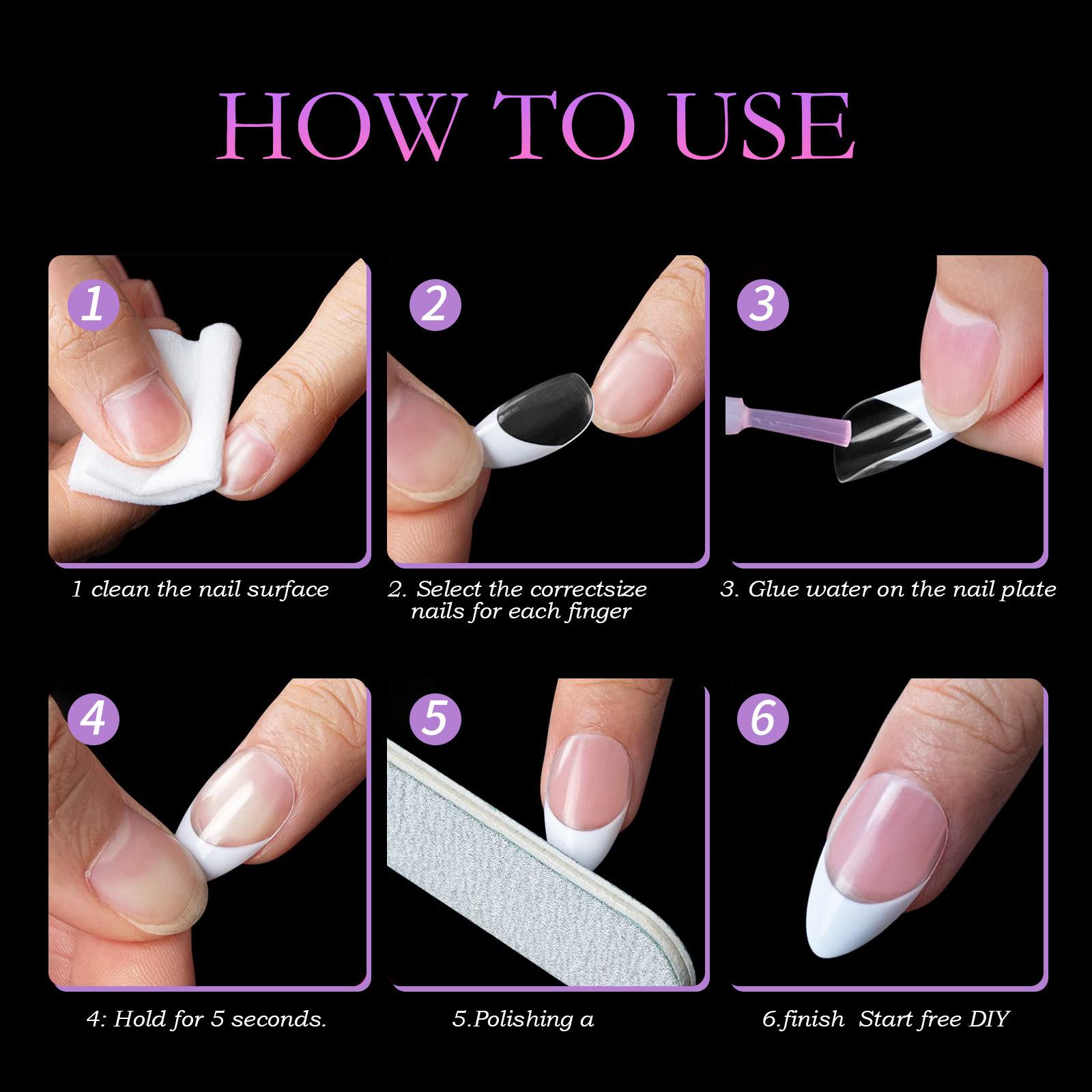 HOW TO USE

1

1 clean the nail surface

2

2. Select the correctsize nails for each finger

3

3. Glue water on the nail plate

4

4: Hold for 5 seconds.

5

5.Polishing a

6

6.finish Start free DIY