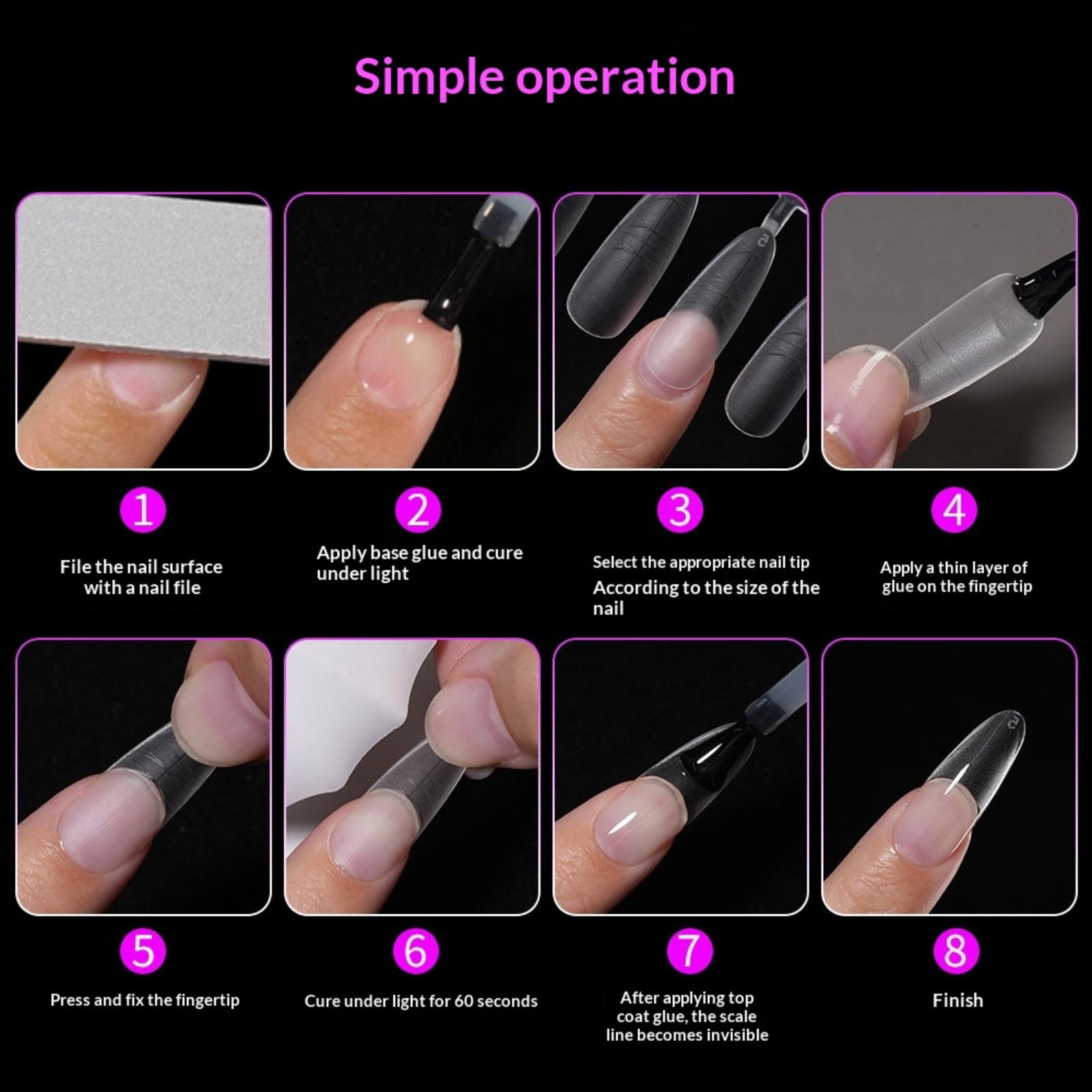 Simple operation

1

File the nail surface with a nail file

2

Apply base glue and cure under light

3

Select the appropriate nail tip According to the size of the nail

4

Apply a thin layer of glue on the fingertip

5

Press and fix the fingertip

6

Cure under light for 60 seconds

7

After applying top coat glue, the scale line becomes invisible

8

Finish