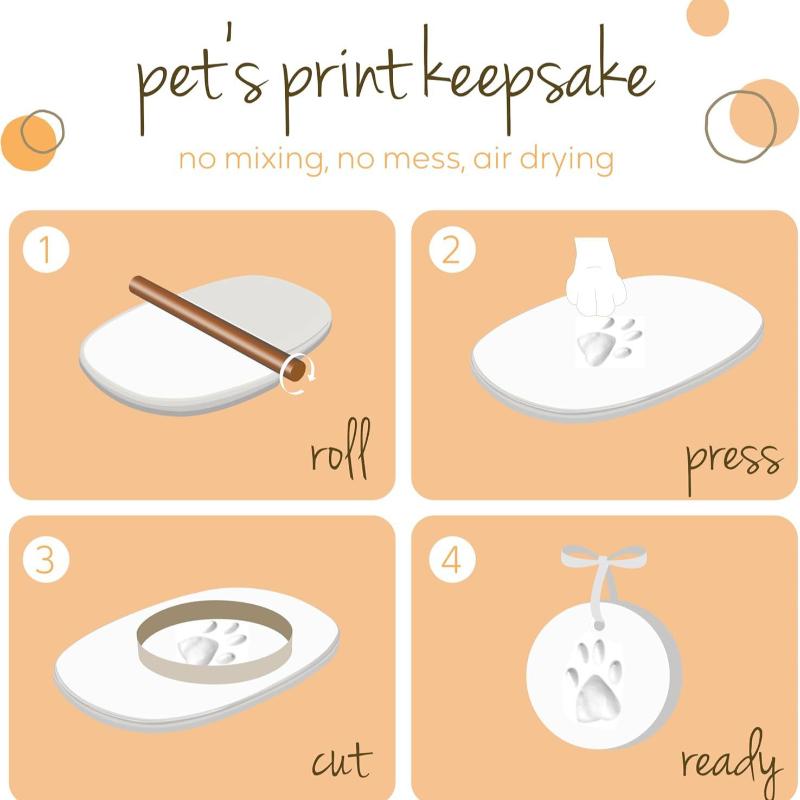 pet's print keepsake

no mixing, no mess, air drying

1

roll

2

press

3

cut

4

ready