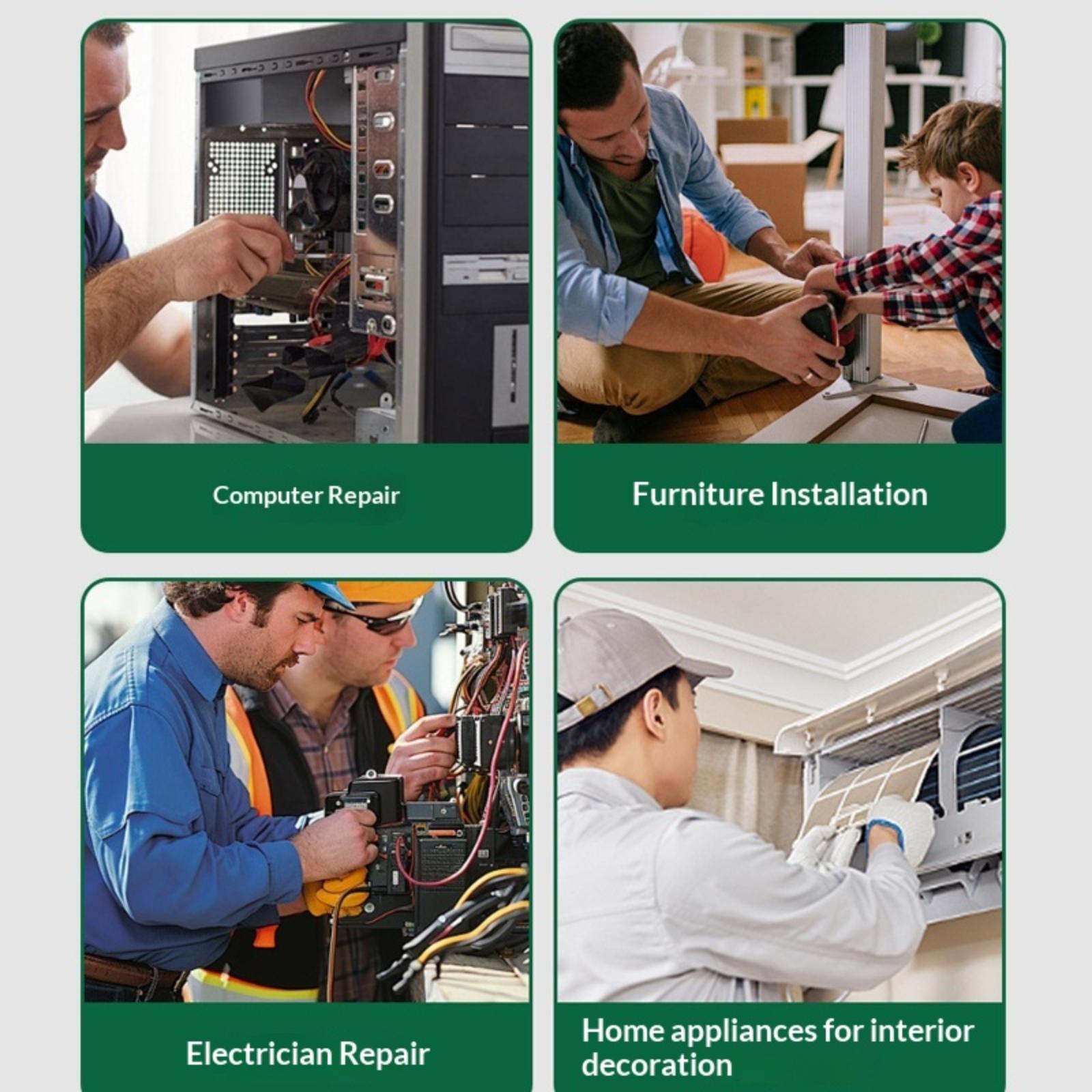 Computer Repair

Furniture Installation

Electrician Repair

Home appliances for interior decoration