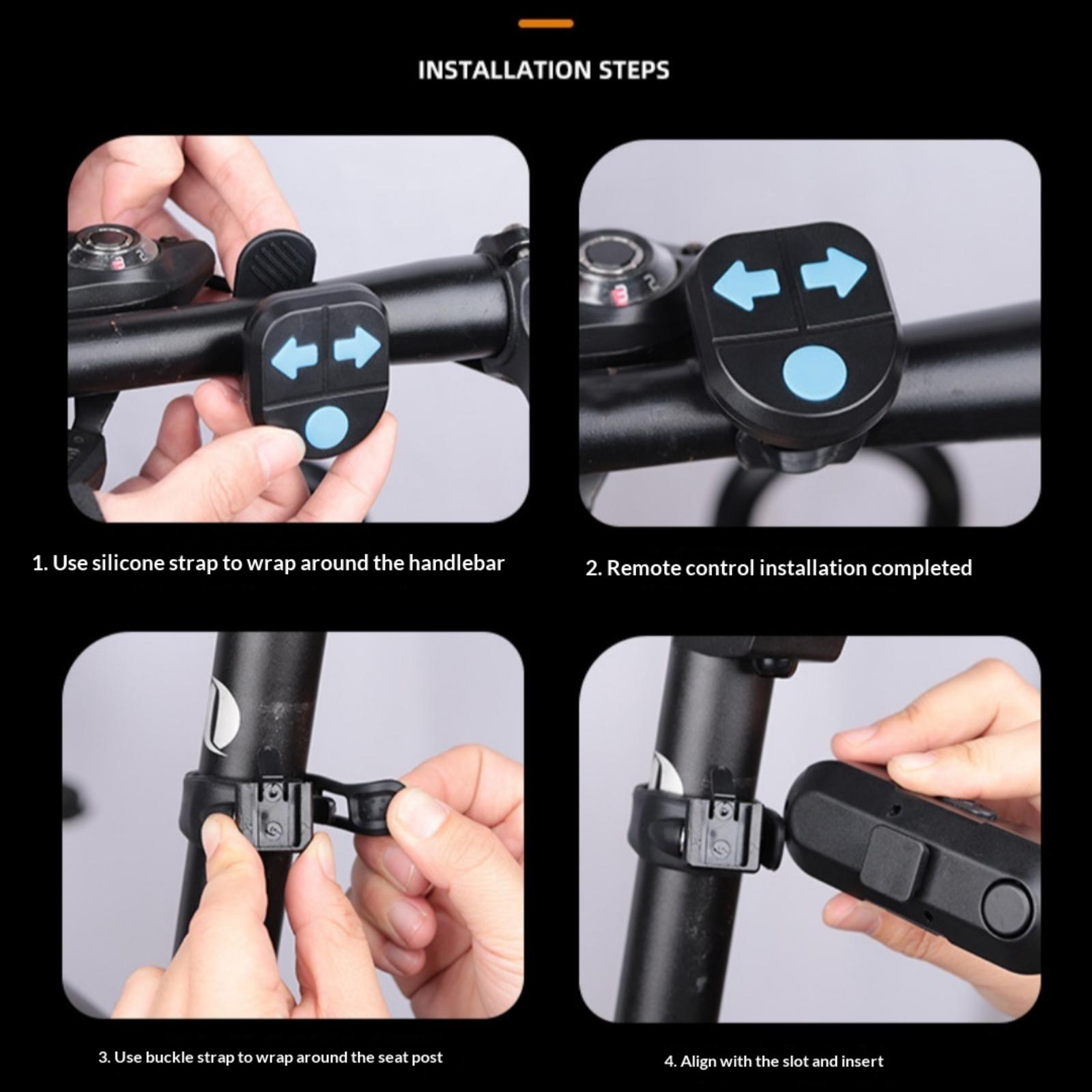 INSTALLATION STEPS

1. Use silicone strap to wrap around the handlebar

2. Remote control installation completed

3. Use buckle strap to wrap around the seat post

4. Align with the slot and insert