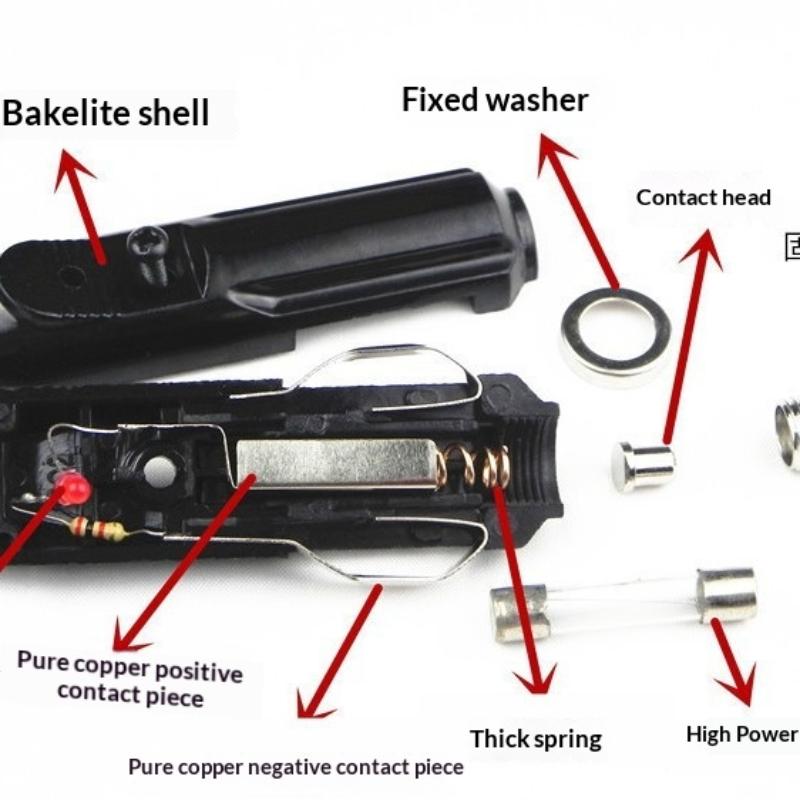 Bakelite shell

Fixed washer

Contact head

Pure copper positive contact piece

Pure copper negative contact piece

Thick spring

High Power