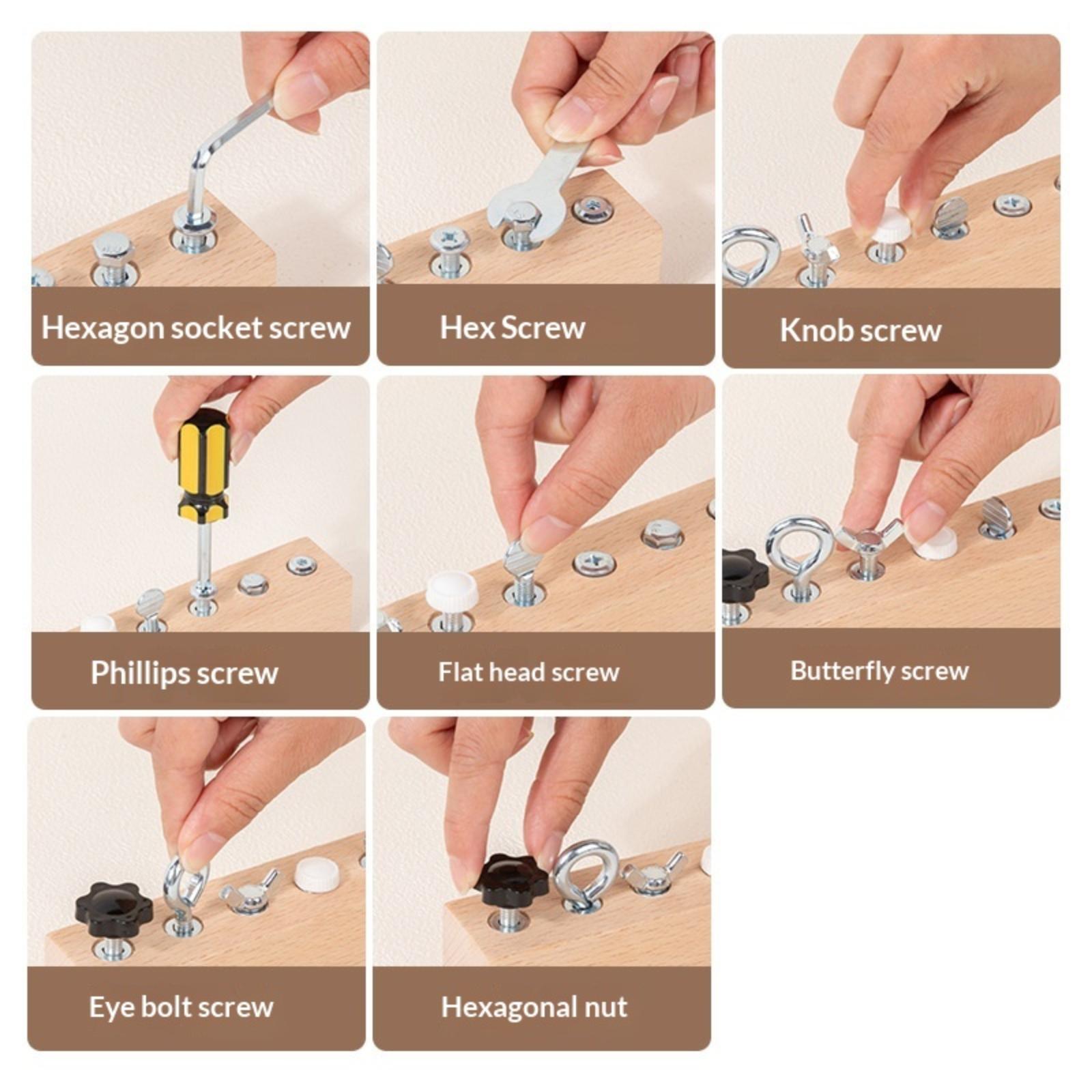 Hexagon socket screw

Hex Screw

Knob screw

Phillips screw

Flat head screw

Butterfly screw

Eye bolt screw

Hexagonal nut