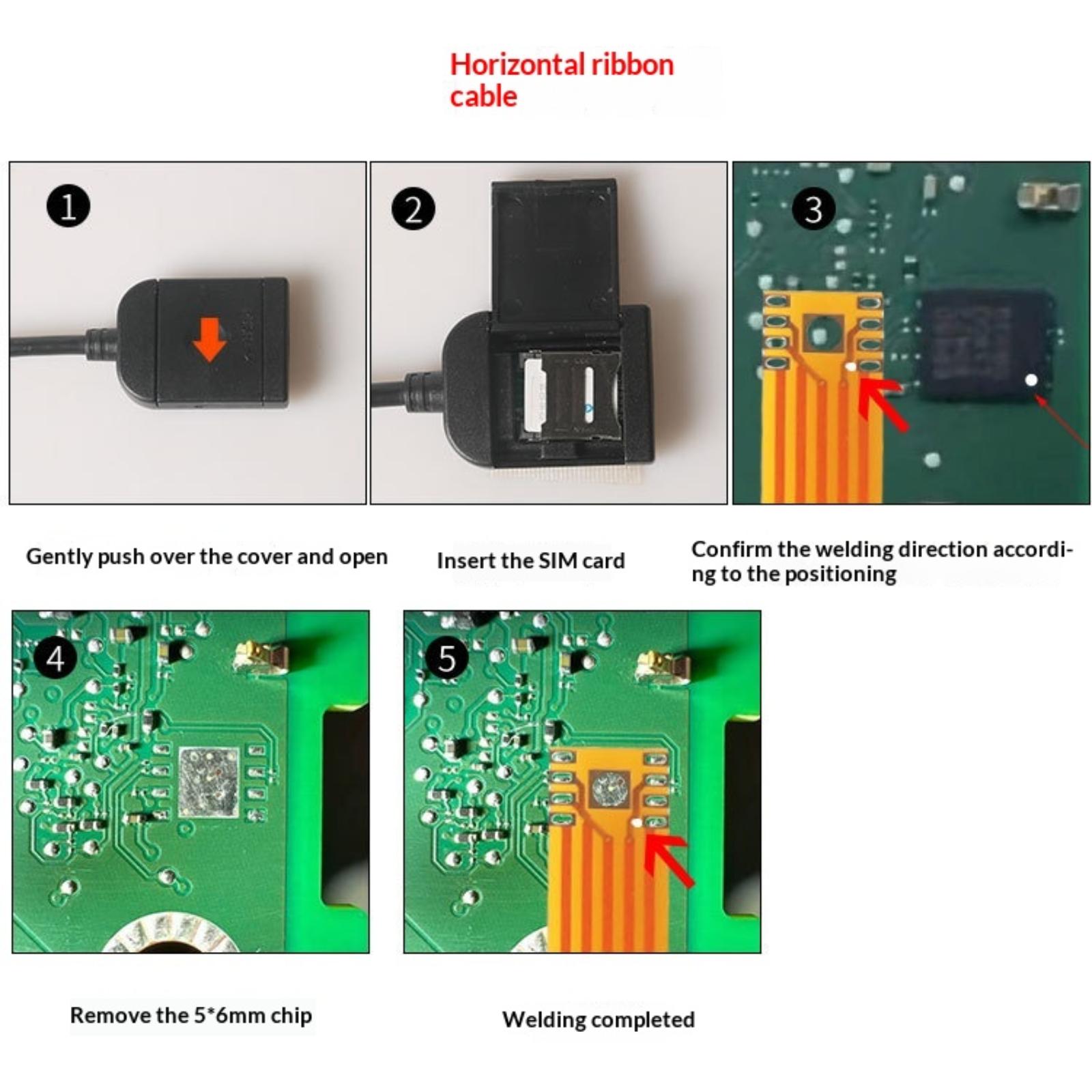 Horizontal ribbon cable

1

2

3

Gently push over the cover and open

Insert the SIM card

Confirm the welding direction according to the positioning

4

5

Remove the 5*6mm chip

Welding completed