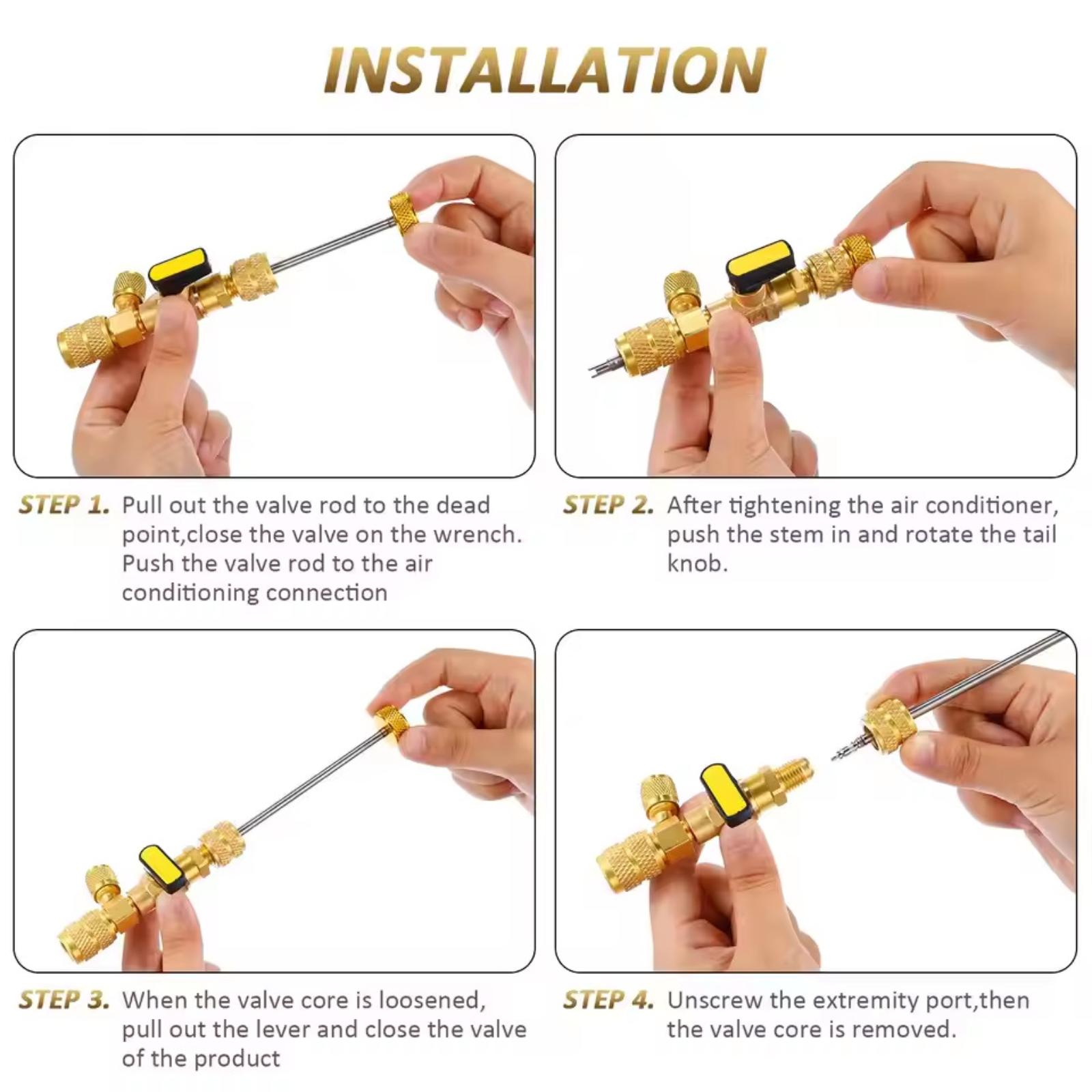 INSTALLATION

STEP 1. Pull out the valve rod to the dead point,close the valve on the wrench. Push the valve rod to the air conditioning connection

STEP 2. After tightening the air conditioner, push the stem in and rotate the tail knob.

STEP 3. When the valve core is loosened, pull out the lever and close the valve of the product

STEP 4. Unscrew the extremity port,then the valve core is removed.