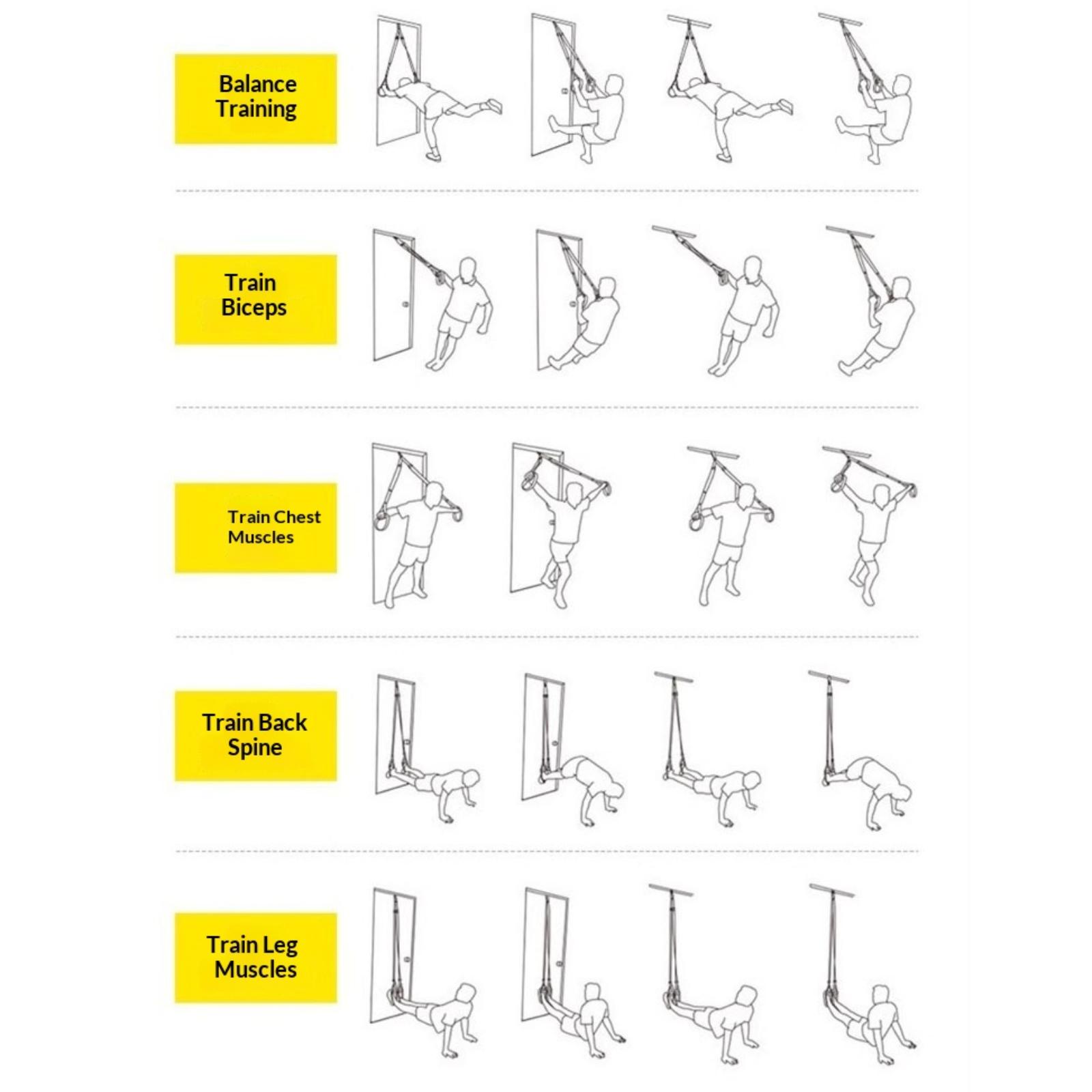 Balance Training

Train Biceps

Train Chest Muscles

Train Back Spine

Train Leg Muscles