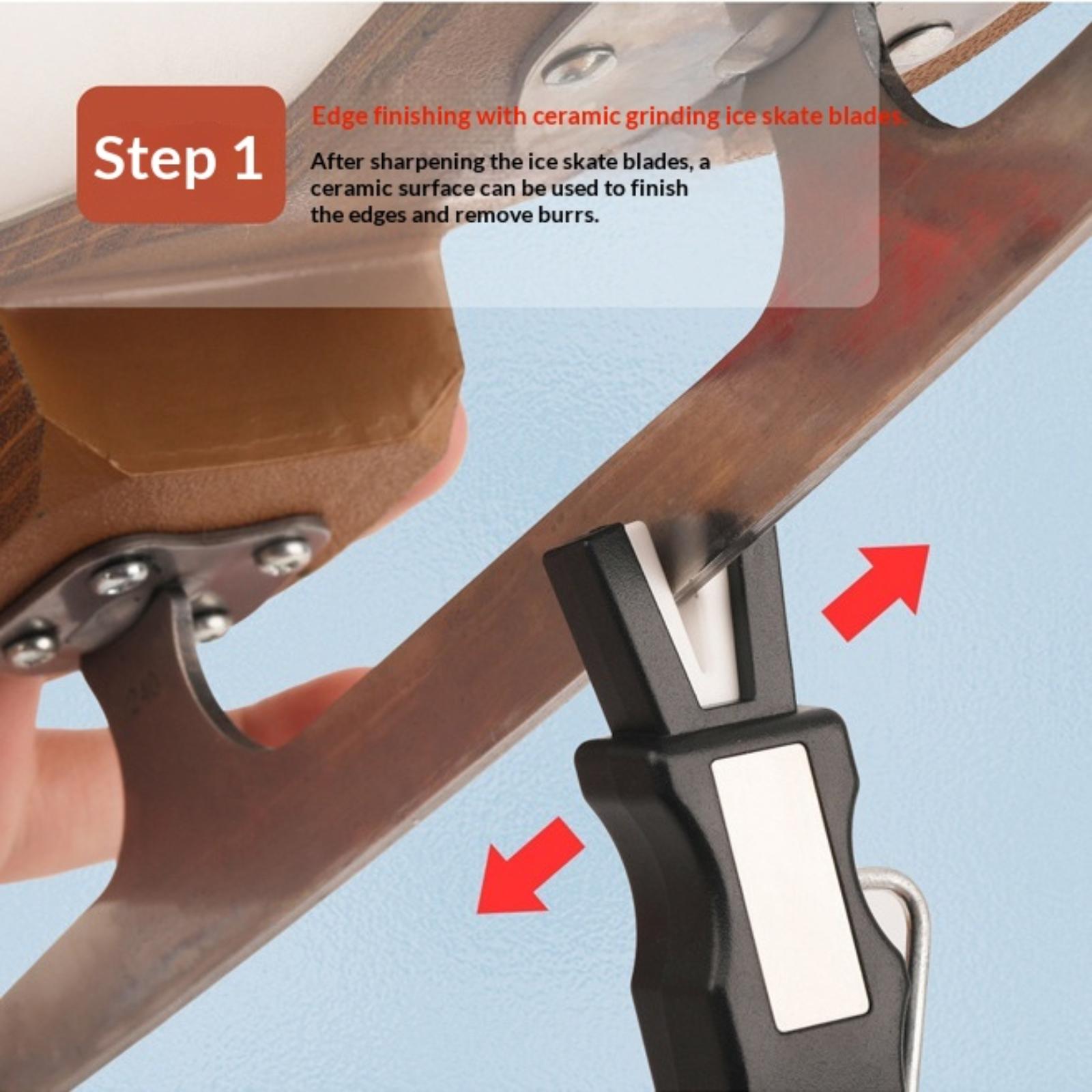 Step 1

Edge finishing with ceramic grinding ice skate blades.

After sharpening the ice skate blades, a ceramic surface can be used to finish the edges and remove burrs.